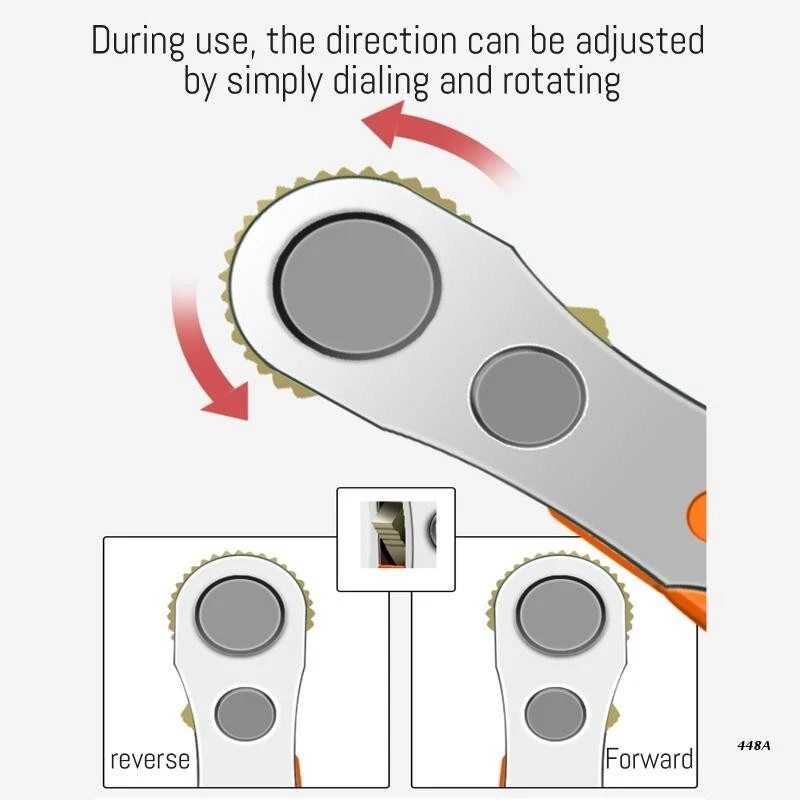 During use, the direction can be adjusted by simply dialing and rotating

reverse

Forward

448A