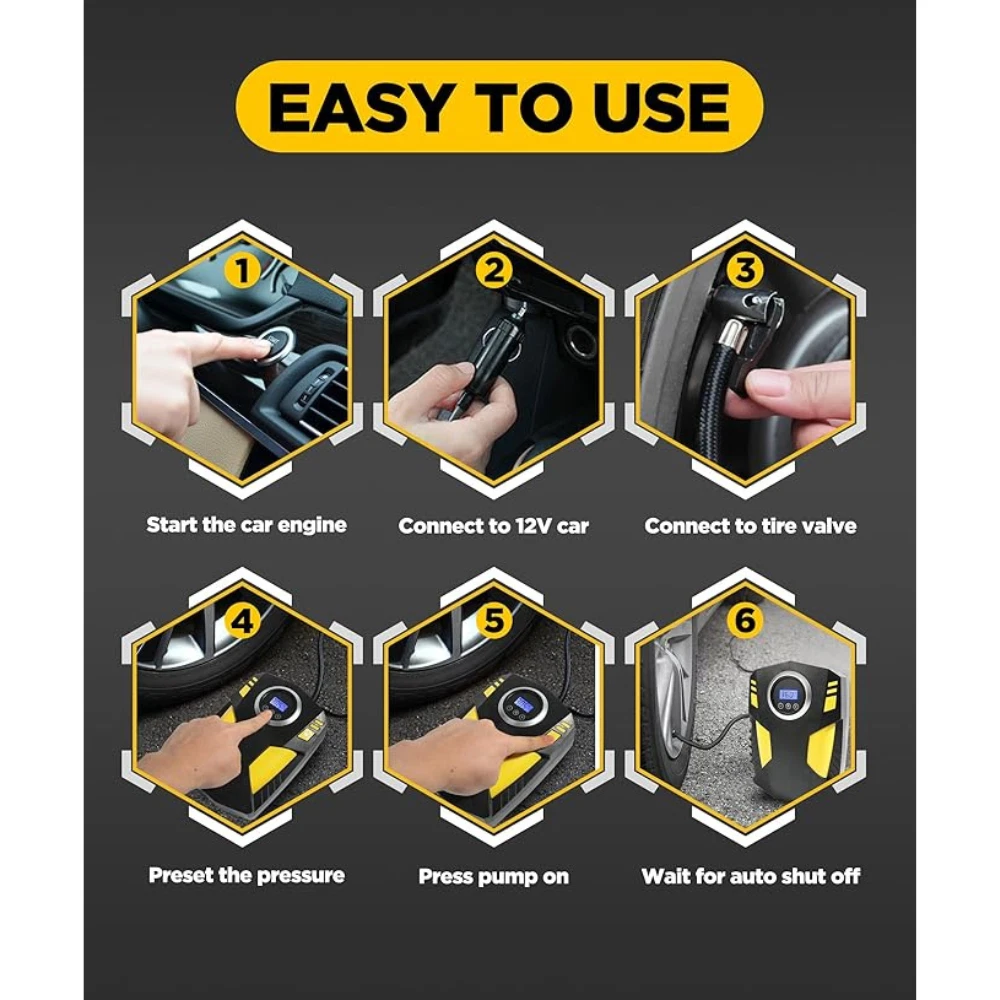 EASY TO USE

1
Start the car engine

2
Connect to 12V car

3
Connect to tire valve

4
Preset the pressure

5
Press pump on

6
Wait for auto shut off