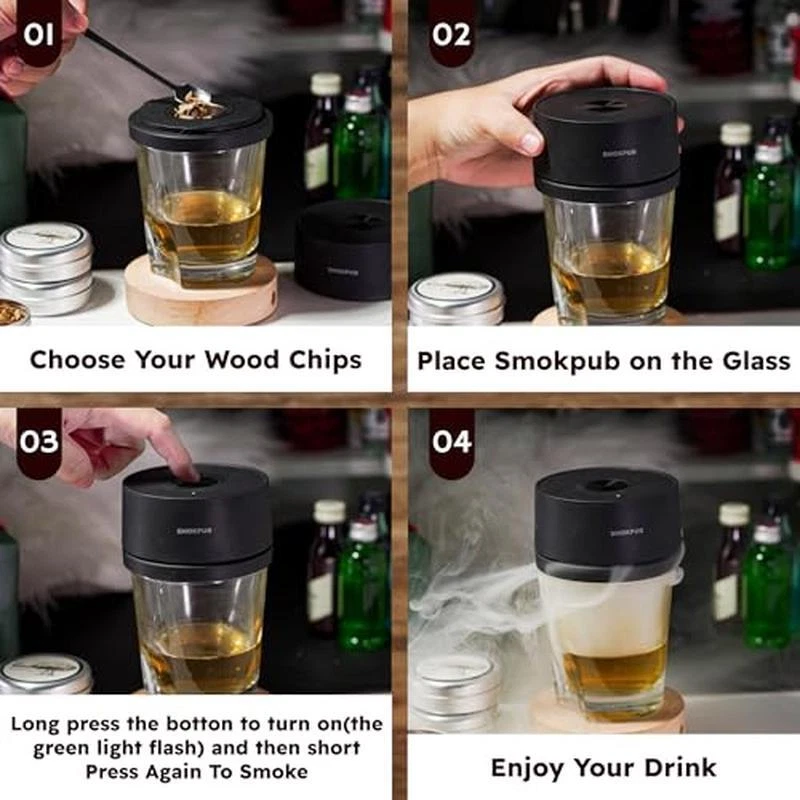 01

SMOKPUB

Choose Your Wood Chips

02

SMOKPUB

Place Smokpub on the Glass

03

SMOKPUB

Long press the botton to turn on(the green light flash) and then short Press Again To Smoke

04

SMOKPUB

Enjoy Your Drink