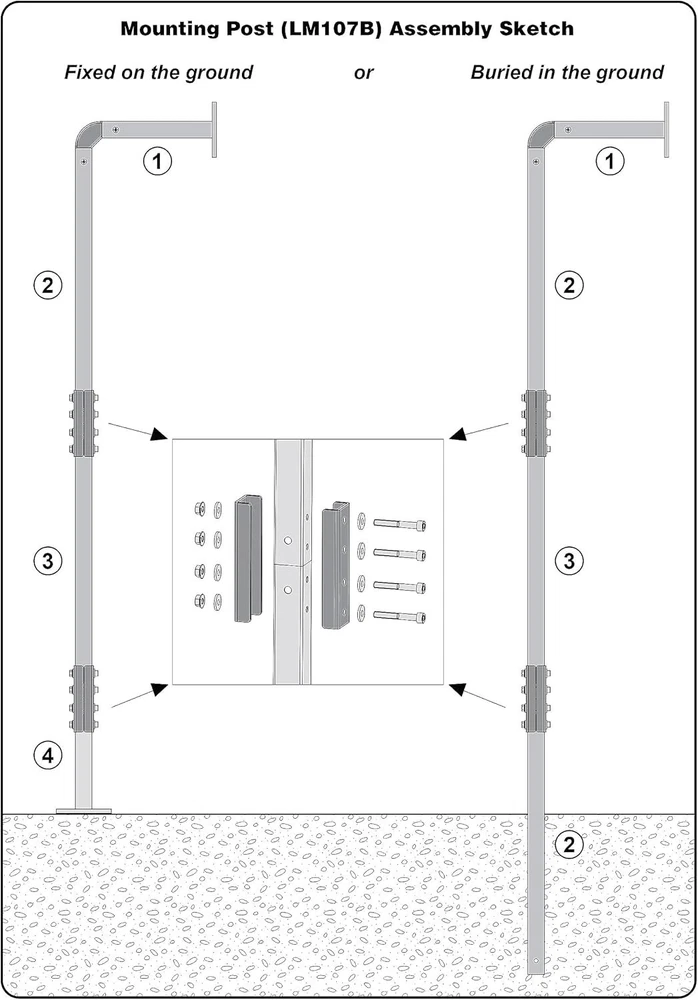 Mounting Post (LM107B) Assembly Sketch

Fixed on the ground

or

Buried in the ground

1

2

3

4

1

2

3

2