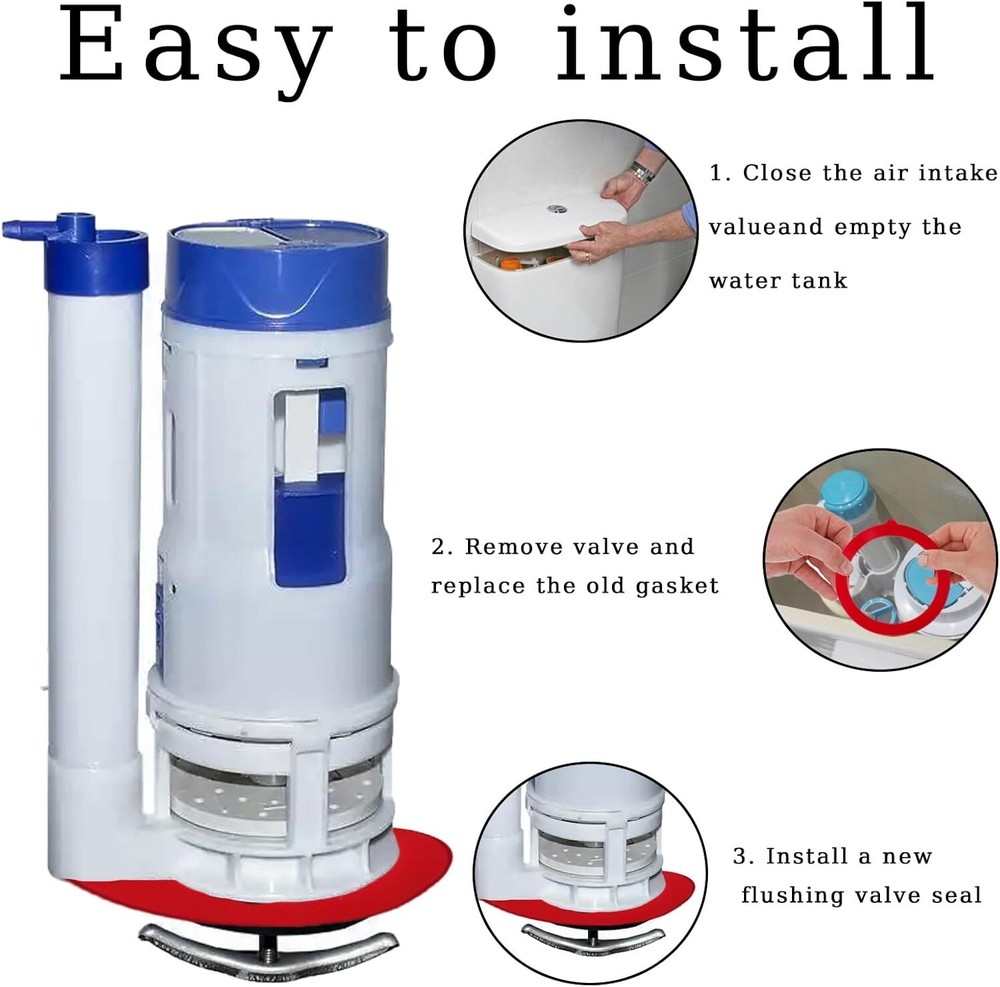 Easy to install

1. Close the air intake valueand empty the water tank

2. Remove valve and replace the old gasket

3. Install a new flushing valve seal