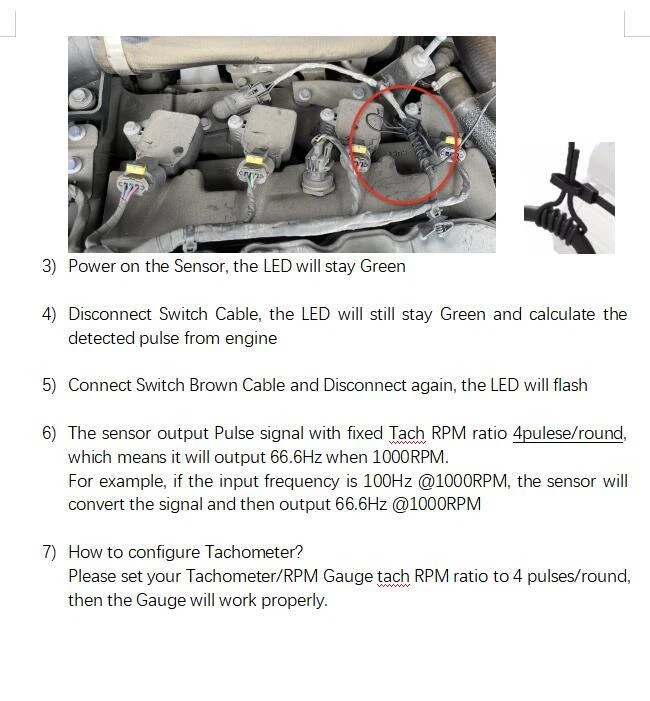 3) Power on the Sensor, the LED will stay Green

4) Disconnect Switch Cable, the LED will still stay Green and calculate the detected pulse from engine

5) Connect Switch Brown Cable and Disconnect again, the LED will flash

6) The sensor output Pulse signal with fixed Tach RPM ratio 4pulese/round, which means it will output 66.6Hz when 1000RPM.
For example, if the input frequency is 100Hz @1000RPM, the sensor will convert the signal and then output 66.6Hz @1000RPM

7) How to configure Tachometer?
Please set your Tachometer/RPM Gauge tach RPM ratio to 4 pulses/round, then the Gauge will work properly.