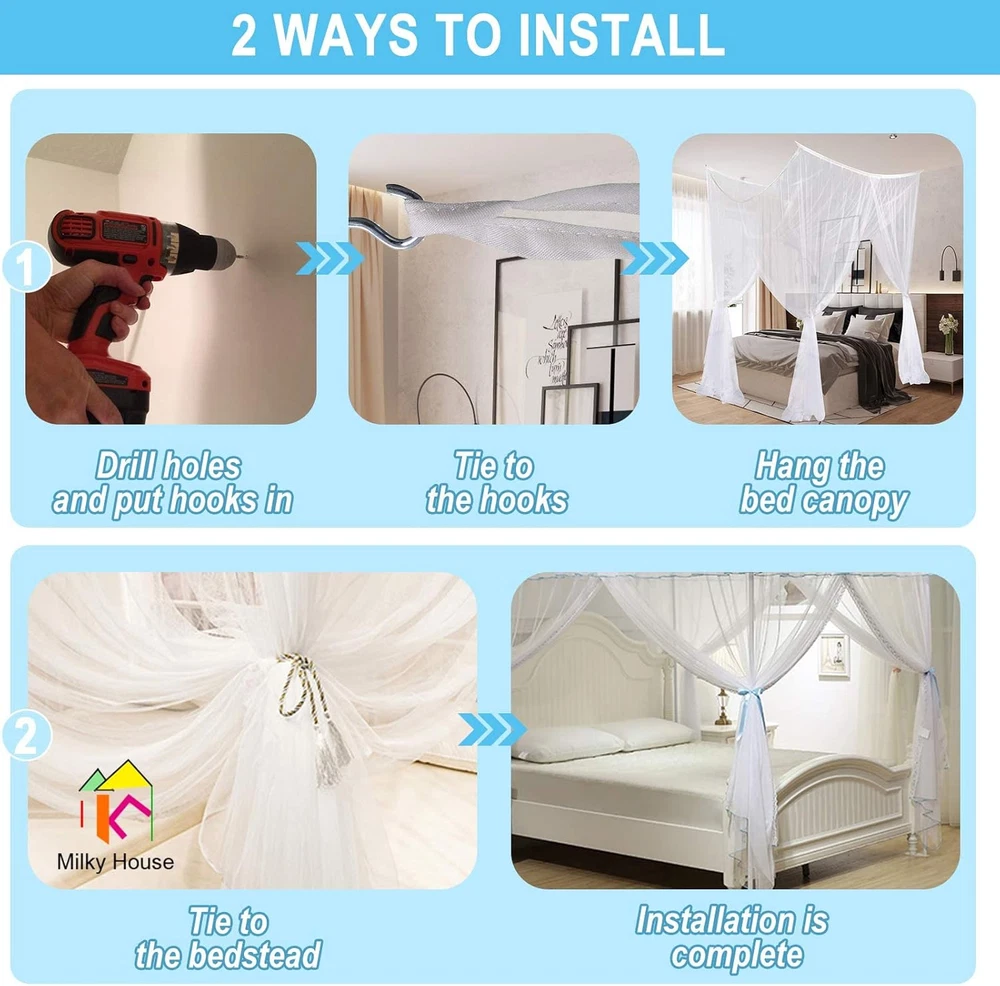 2 WAYS TO INSTALL

1

Drill holes and put hooks in

Tie to the hooks

Hang the bed canopy

2

Milky House

Tie to the bedstead

Installation is complete