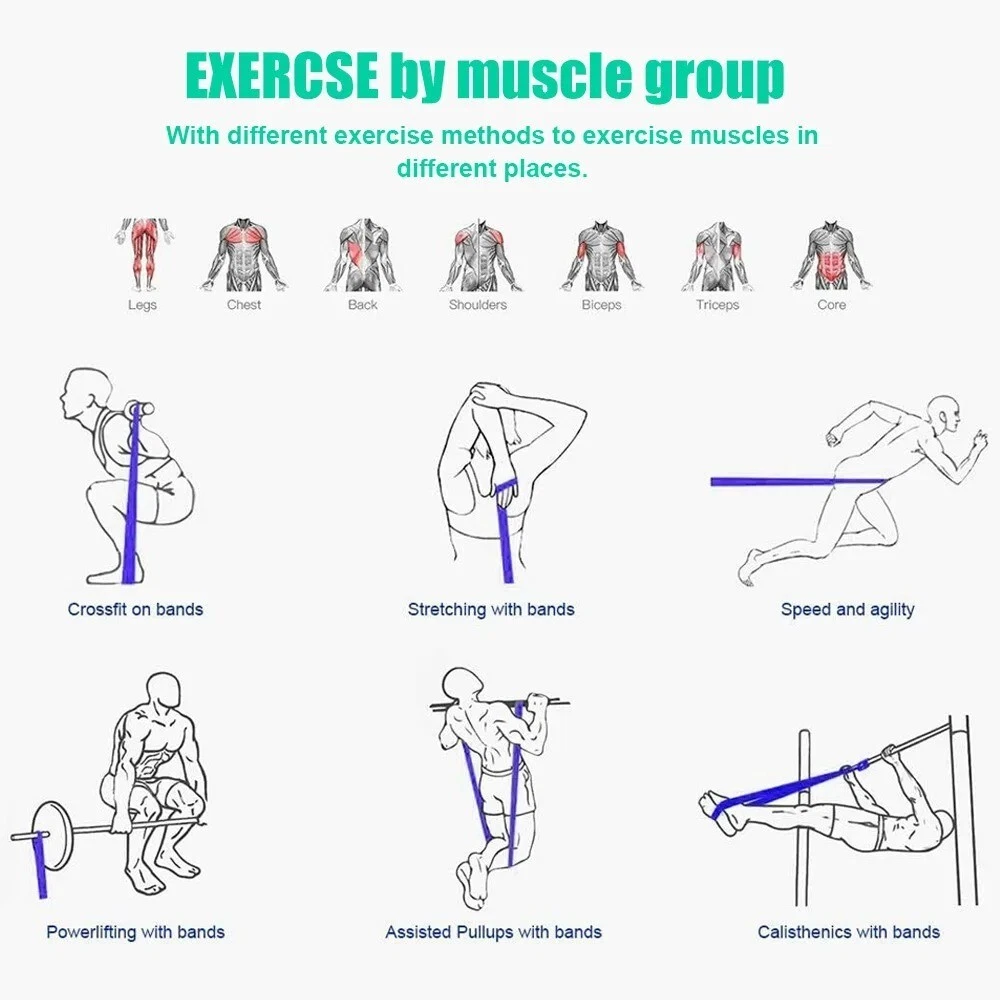 EXERCSE by muscle group

With different exercise methods to exercise muscles in different places.

Legs Chest Back Shoulders Biceps Triceps Core

Crossfit on bands

Stretching with bands

Speed and agility

Powerlifting with bands

Assisted Pullups with bands

Calisthenics with bands