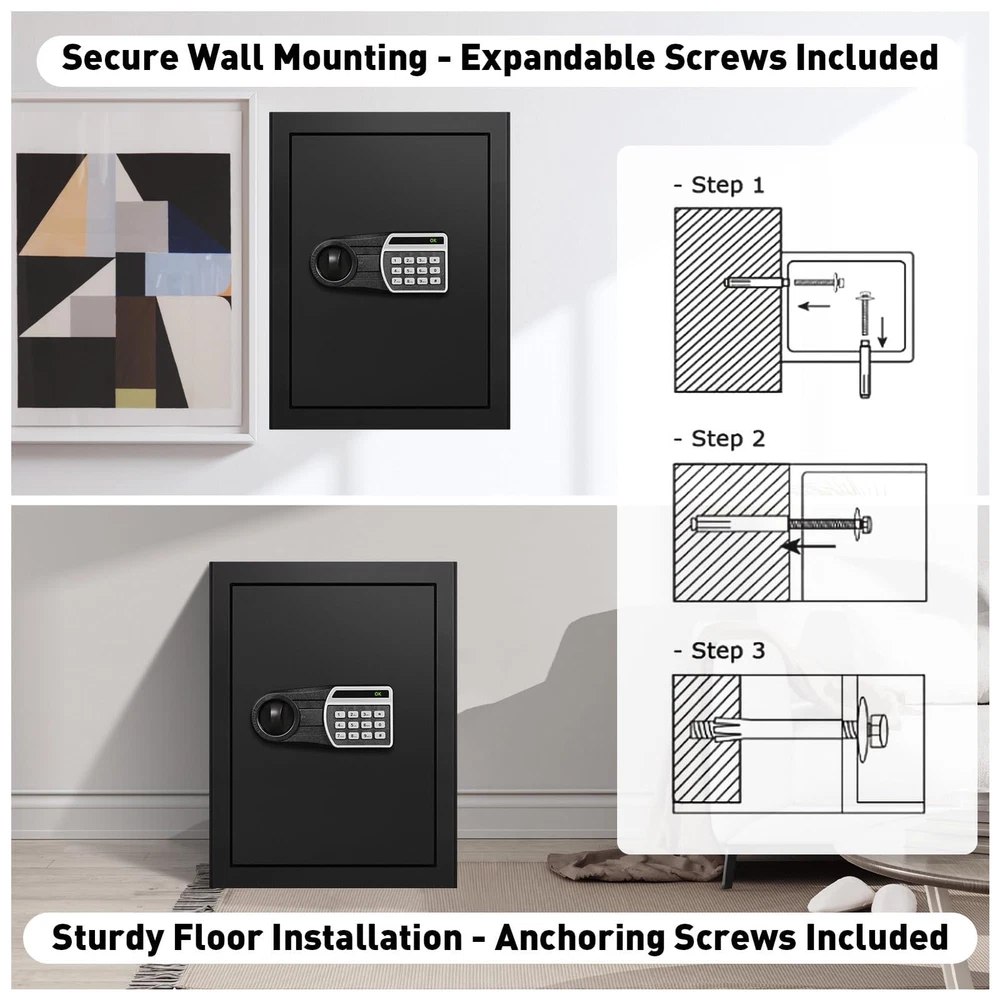 Secure Wall Mounting - Expandable Screws Included

OK

- Step 1

- Step 2

- Step 3

OK

Sturdy Floor Installation - Anchoring Screws Included