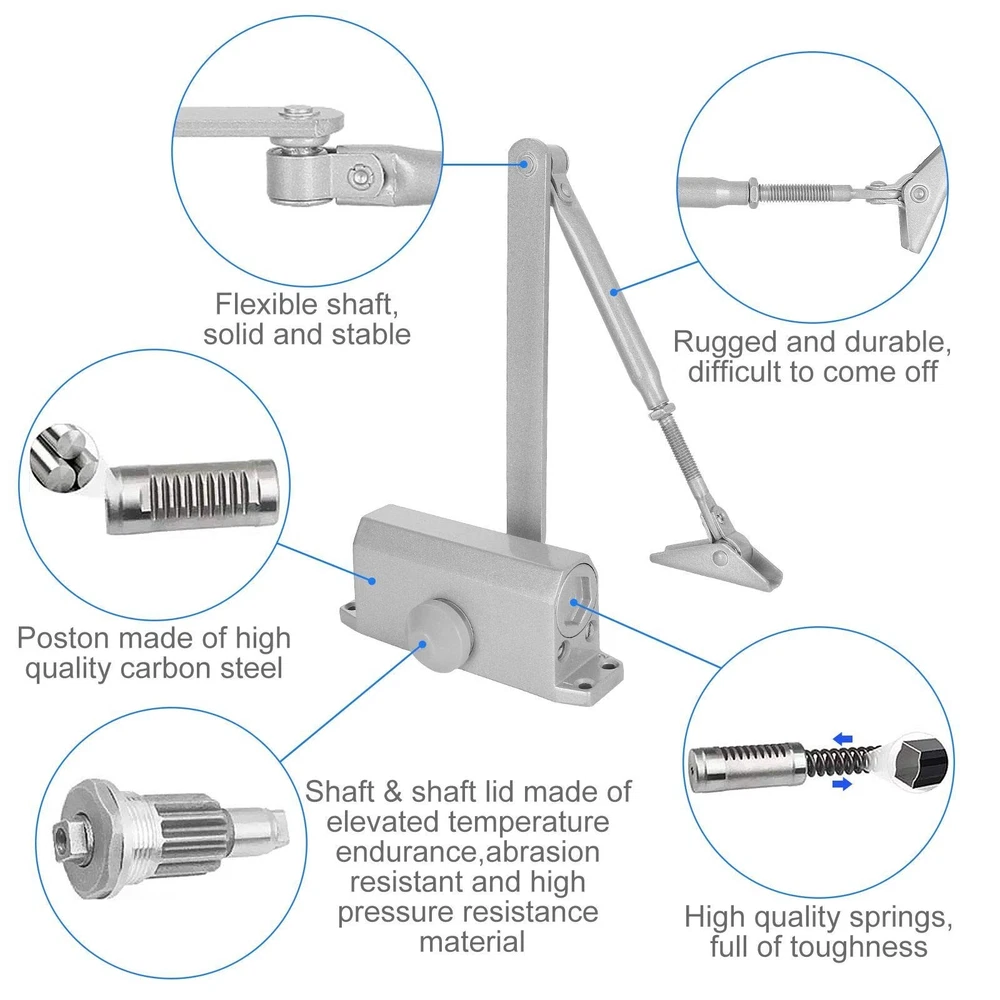 Flexible shaft, solid and stable

Rugged and durable, difficult to come off

Poston made of high quality carbon steel

Shaft & shaft lid made of elevated temperature endurance,abrasion resistant and high pressure resistance material

High quality springs, full of toughness