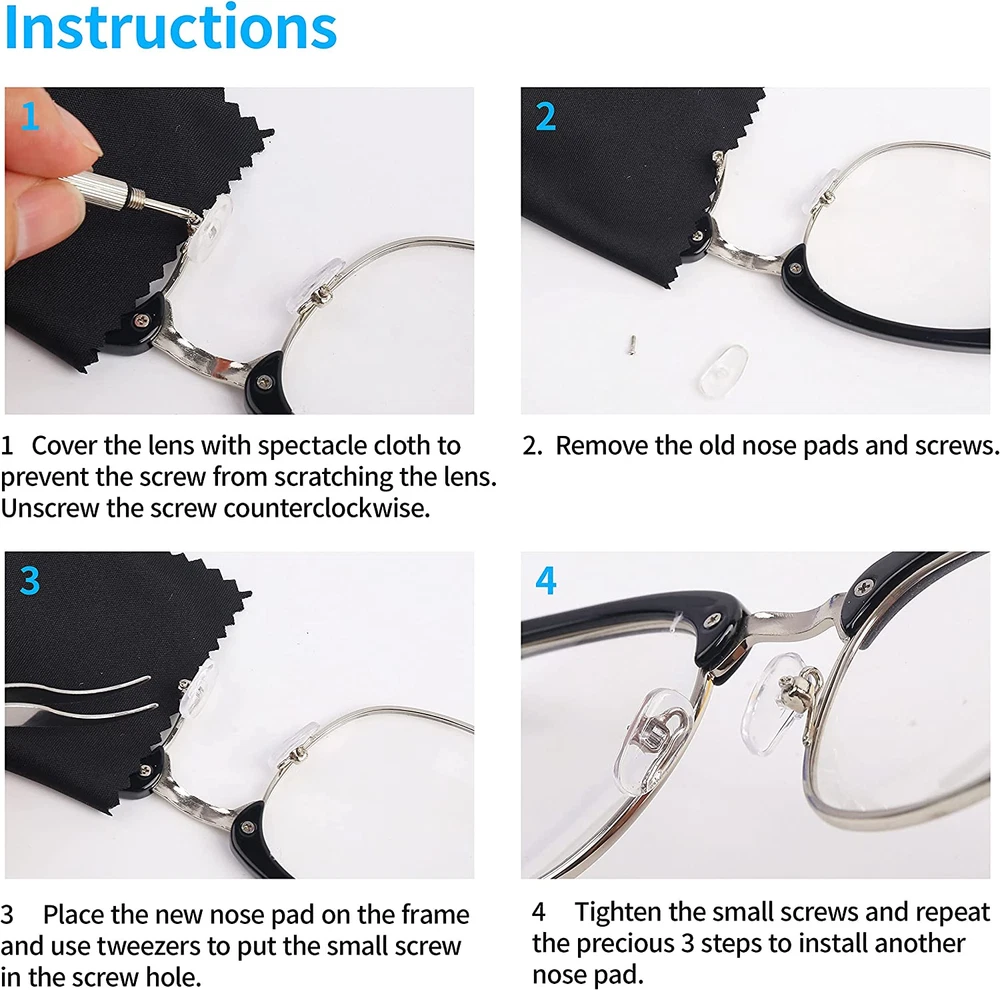 Instructions

1

1 Cover the lens with spectacle cloth to prevent the screw from scratching the lens. Unscrew the screw counterclockwise.

2

2. Remove the old nose pads and screws.

3

3 Place the new nose pad on the frame and use tweezers to put the small screw in the screw hole.

4

4 Tighten the small screws and repeat the precious 3 steps to install another nose pad.