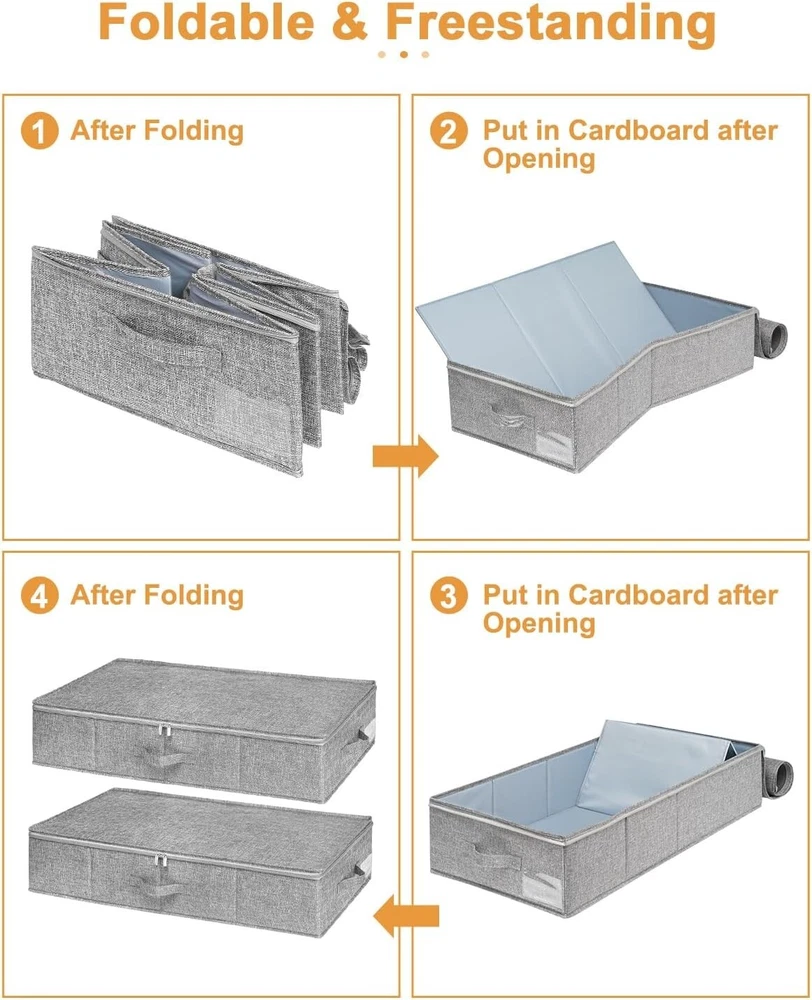 Foldable & Freestanding

1 After Folding

2 Put in Cardboard after Opening

4 After Folding

3 Put in Cardboard after Opening