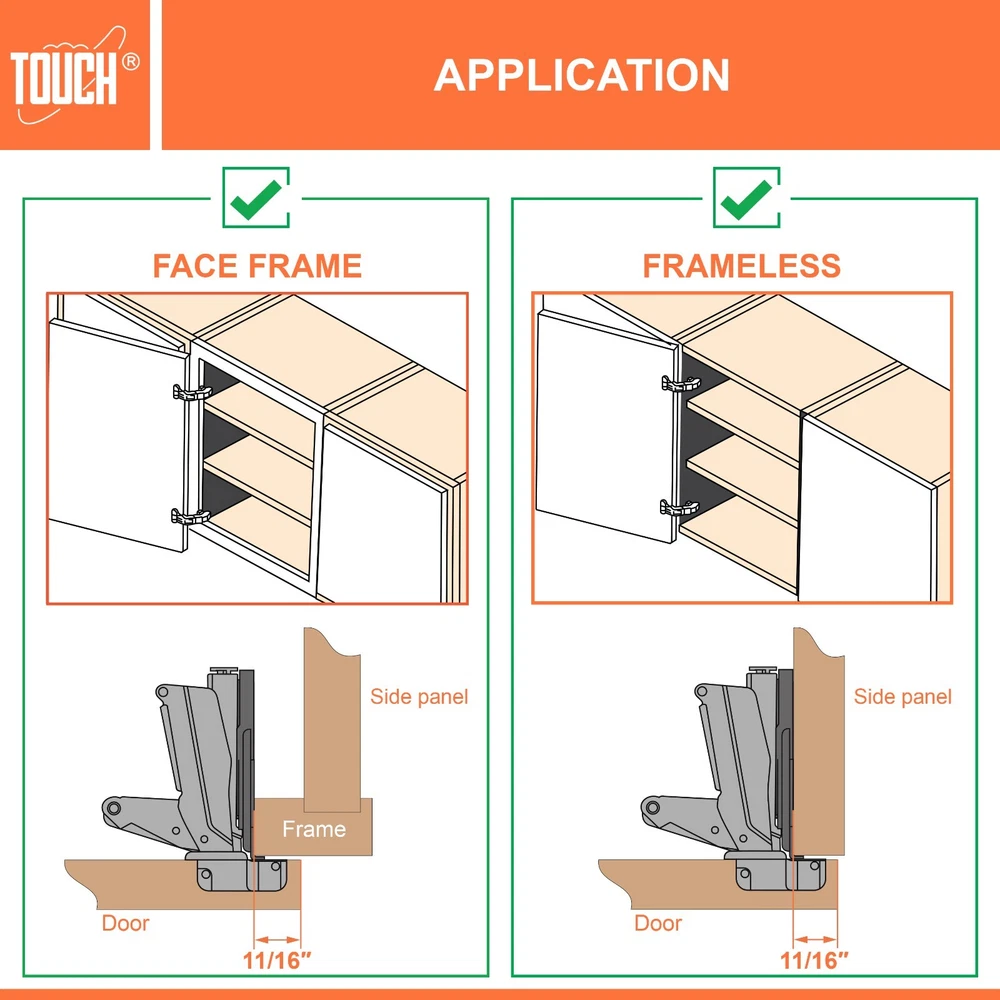 TOUCH®

APPLICATION

FACE FRAME

Side panel

Frame

Door

11/16"

FRAMELESS

Side panel

Door

11/16"