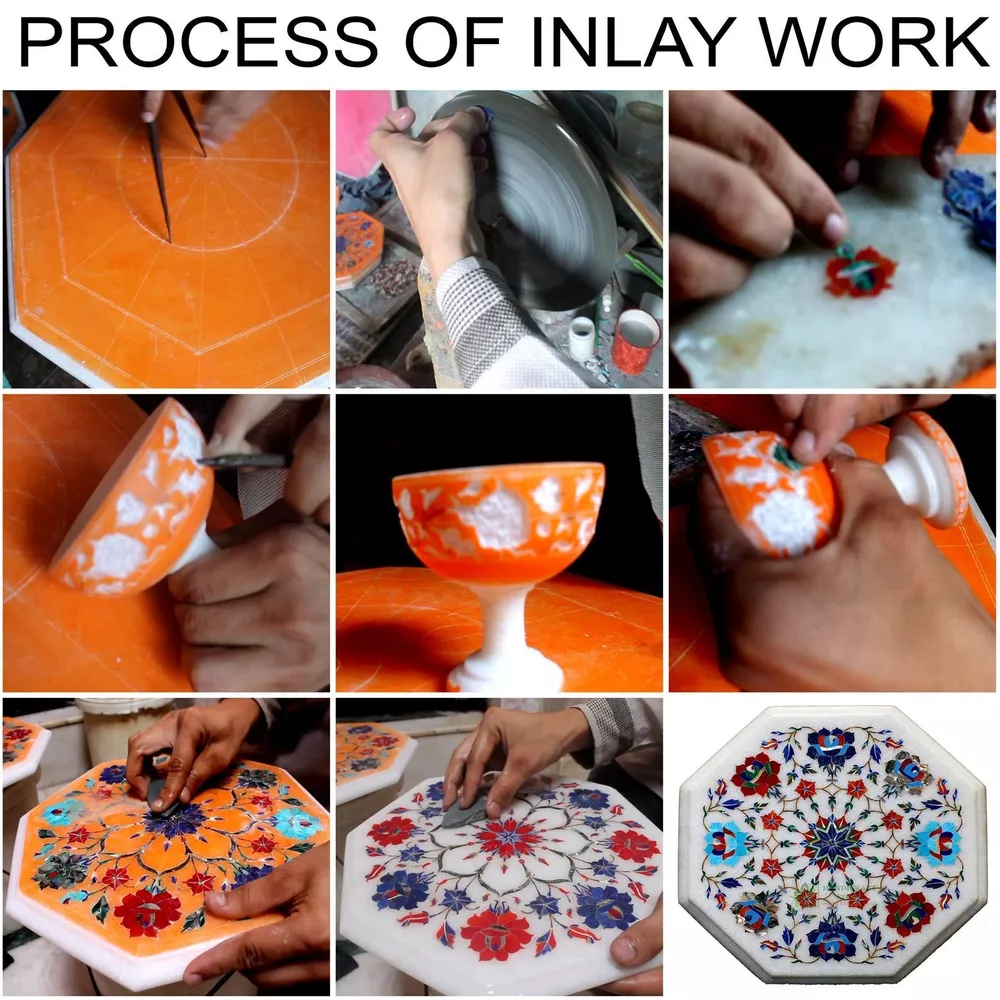 PROCESS OF INLAY WORK