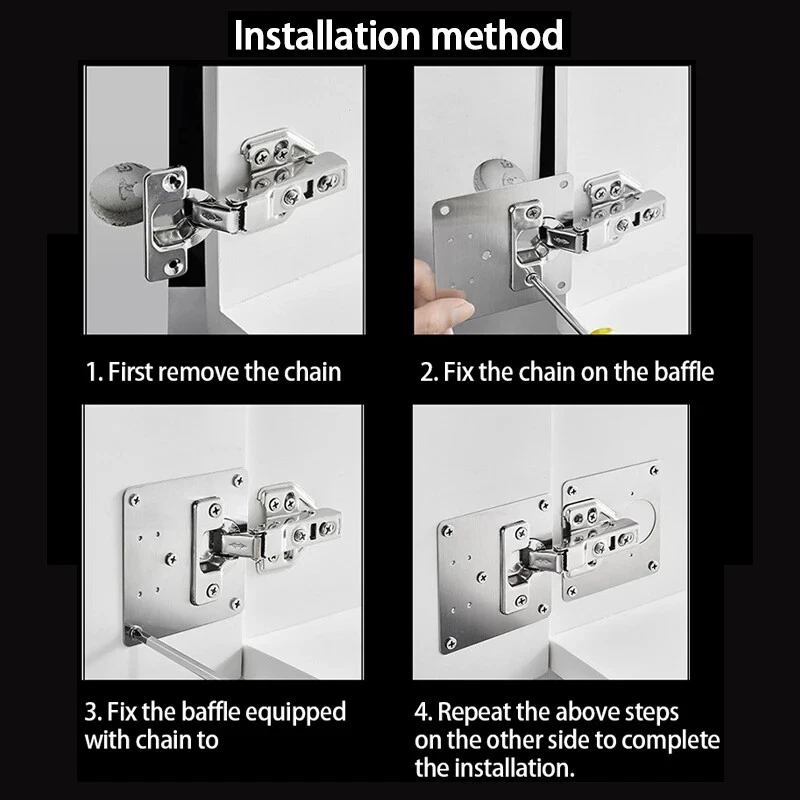 Installation method

1. First remove the chain

2. Fix the chain on the baffle

3. Fix the baffle equipped with chain to

4. Repeat the above steps on the other side to complete the installation.