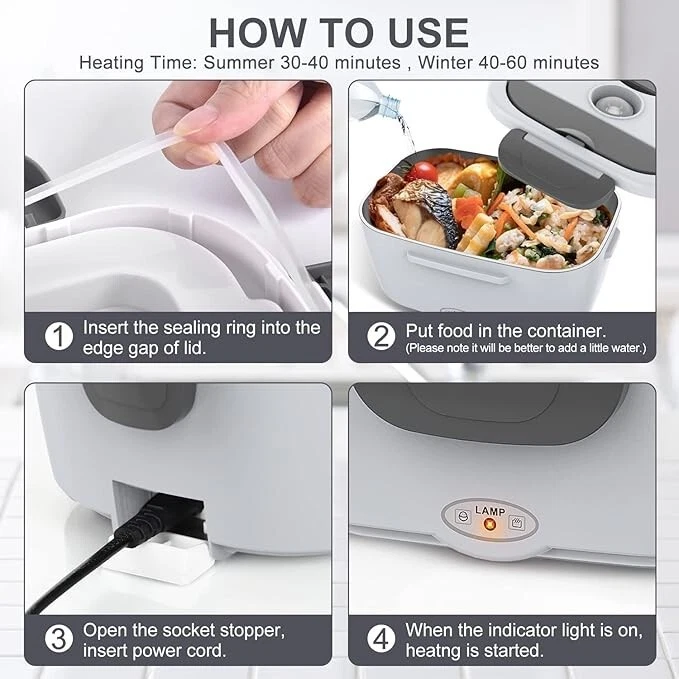 HOW TO USE

Heating Time: Summer 30-40 minutes , Winter 40-60 minutes

1 Insert the sealing ring into the edge gap of lid.

2 Put food in the container.
(Please note it will be better to add a little water.)

LAMP

3 Open the socket stopper, insert power cord.

4 When the indicator light is on, heatng is started.