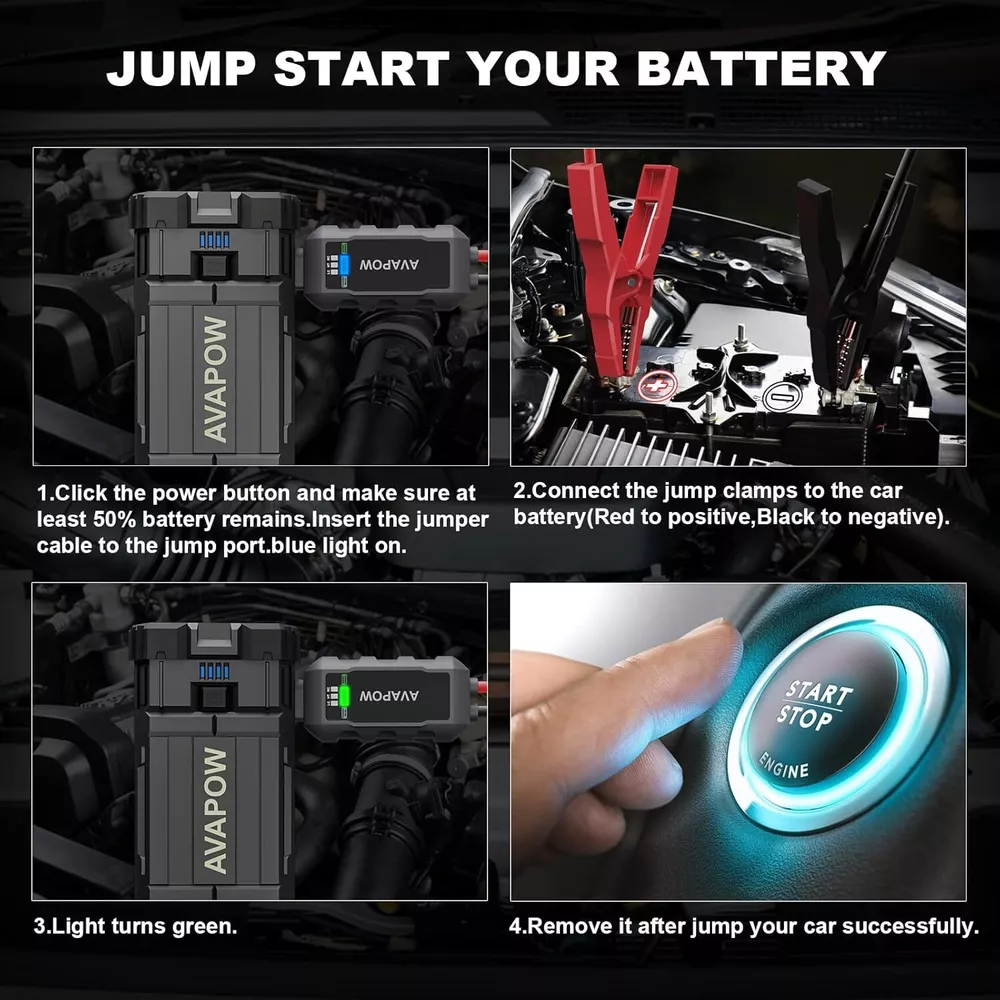 JUMP START YOUR BATTERY

AVAPOW

AVAPOW

1.Click the power button and make sure at least 50% battery remains.Insert the jumper cable to the jump port.blue light on.

2.Connect the jump clamps to the car battery(Red to positive,Black to negative).

AVAPOW

AVAPOW

START
STOP
ENGINE

3.Light turns green.

4.Remove it after jump your car successfully.