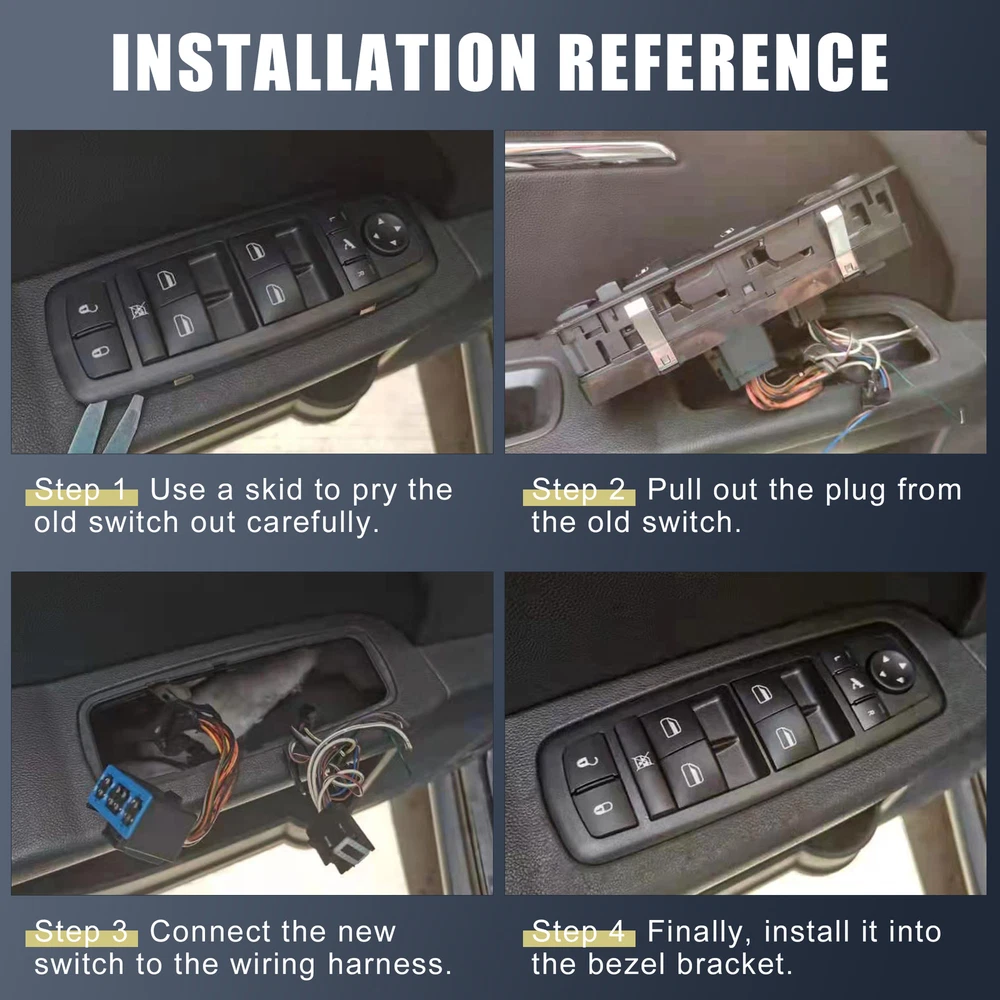 INSTALLATION REFERENCE

Step 1 Use a skid to pry the old switch out carefully.

Step 2 Pull out the plug from the old switch.

Step 3 Connect the new switch to the wiring harness.

Step 4 Finally, install it into the bezel bracket.