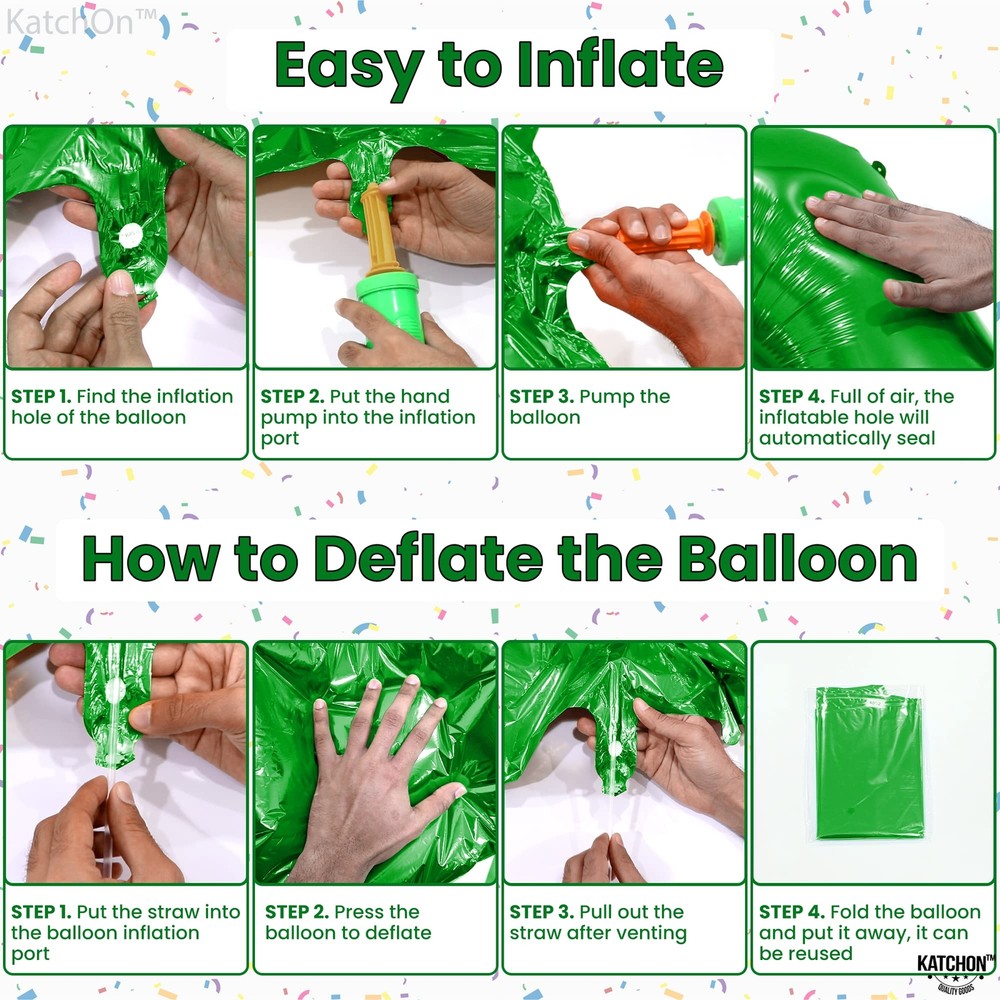 KatchOn™

Easy to Inflate

STEP 1. Find the inflation hole of the balloon

STEP 2. Put the hand pump into the inflation port

STEP 3. Pump the balloon

STEP 4. Full of air, the inflatable hole will automatically seal

How to Deflate the Balloon

STEP 1. Put the straw into the balloon inflation port

STEP 2. Press the balloon to deflate

STEP 3. Pull out the straw after venting

STEP 4. Fold the balloon and put it away, it can be reused

KATCHON™
QUALITY GOODS