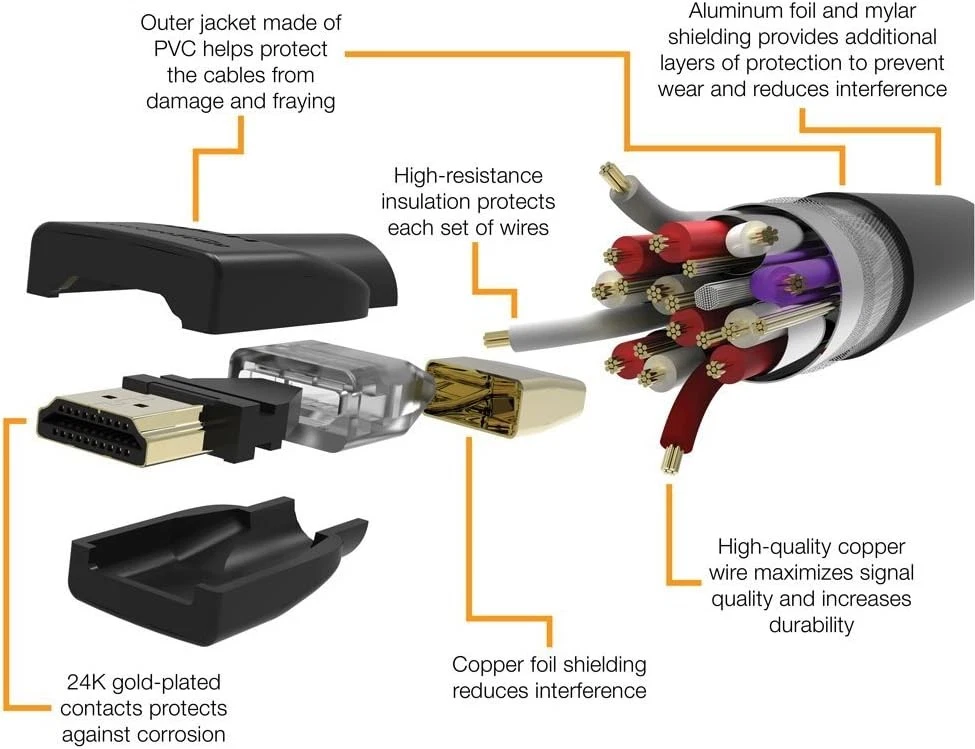 Outer jacket made of PVC helps protect the cables from damage and fraying

Aluminum foil and mylar shielding provides additional layers of protection to prevent wear and reduces interference

High-resistance insulation protects each set of wires

High-quality copper wire maximizes signal quality and increases durability

Copper foil shielding reduces interference

24K gold-plated contacts protects against corrosion