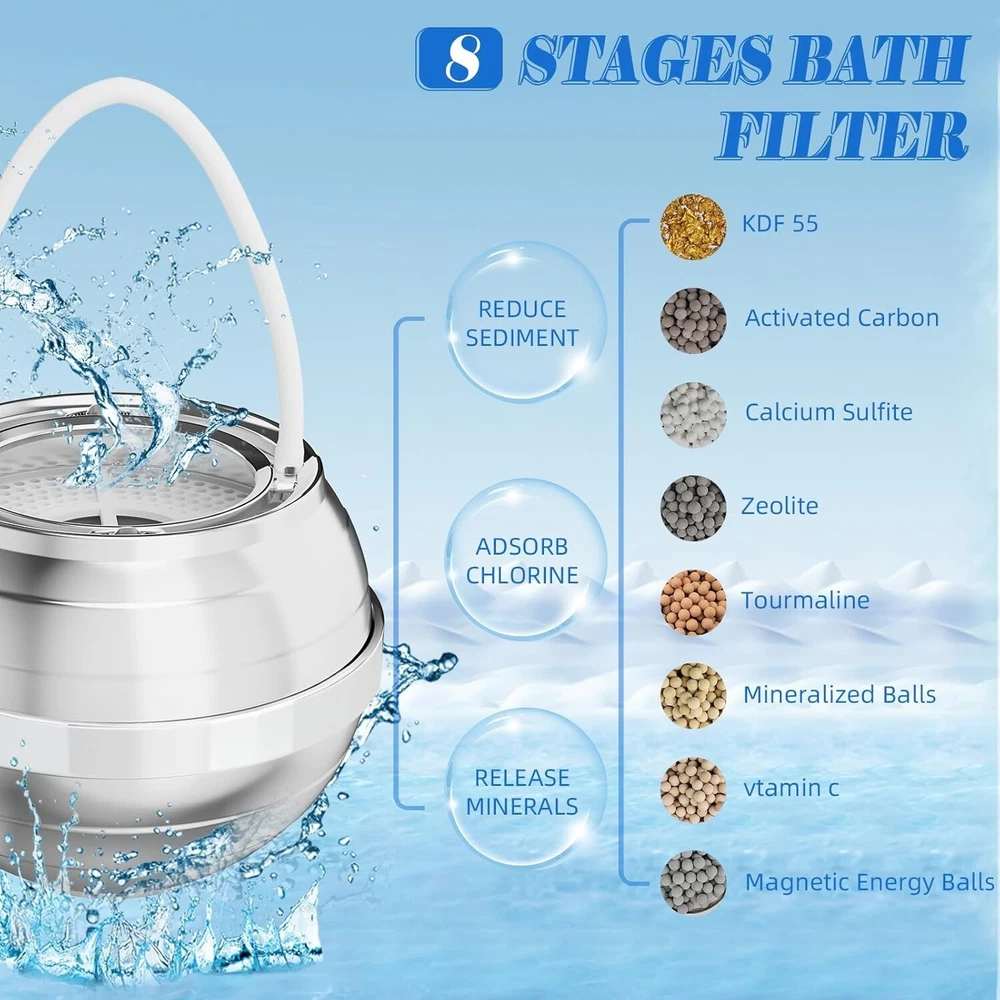 8 STAGES BATH FILTER

REDUCE SEDIMENT

ADSORB CHLORINE

RELEASE MINERALS

KDF 55

Activated Carbon

Calcium Sulfite

Zeolite

Tourmaline

Mineralized Balls

vtamin c

Magnetic Energy Balls