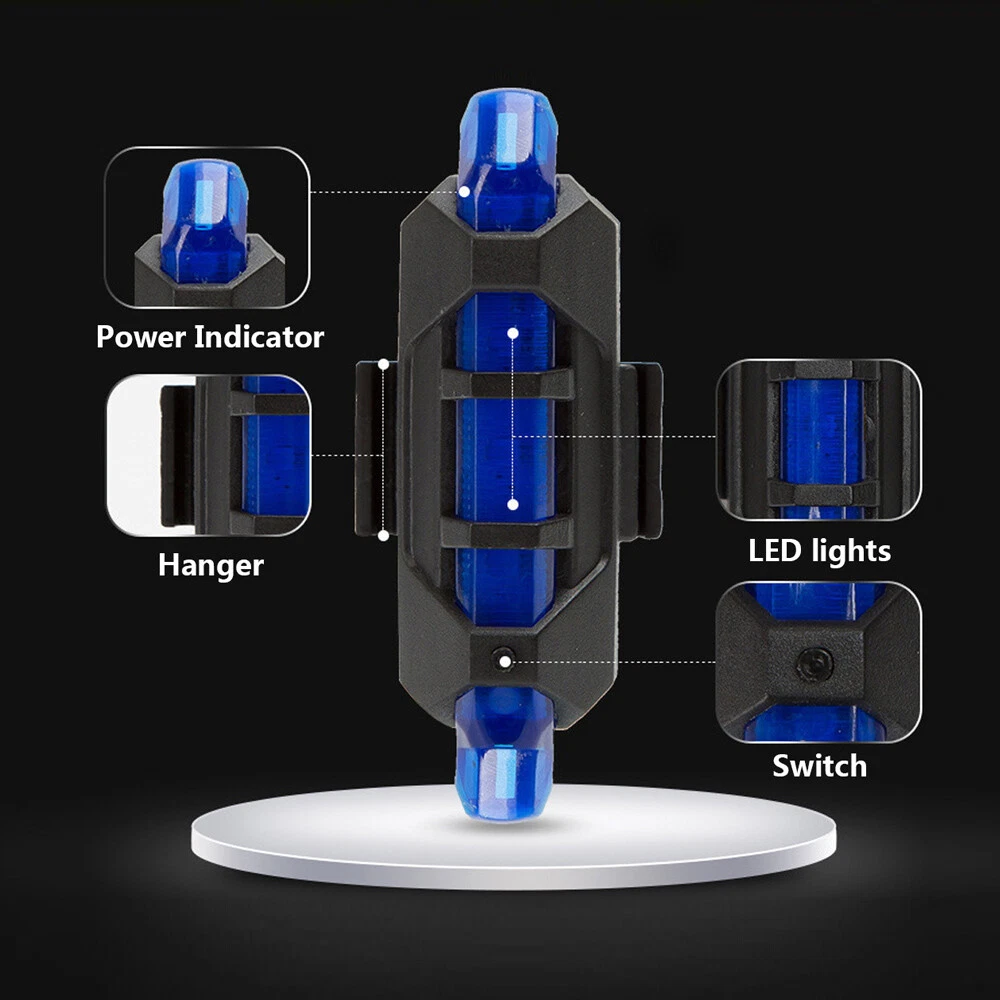 Power Indicator

Hanger

LED lights

Switch