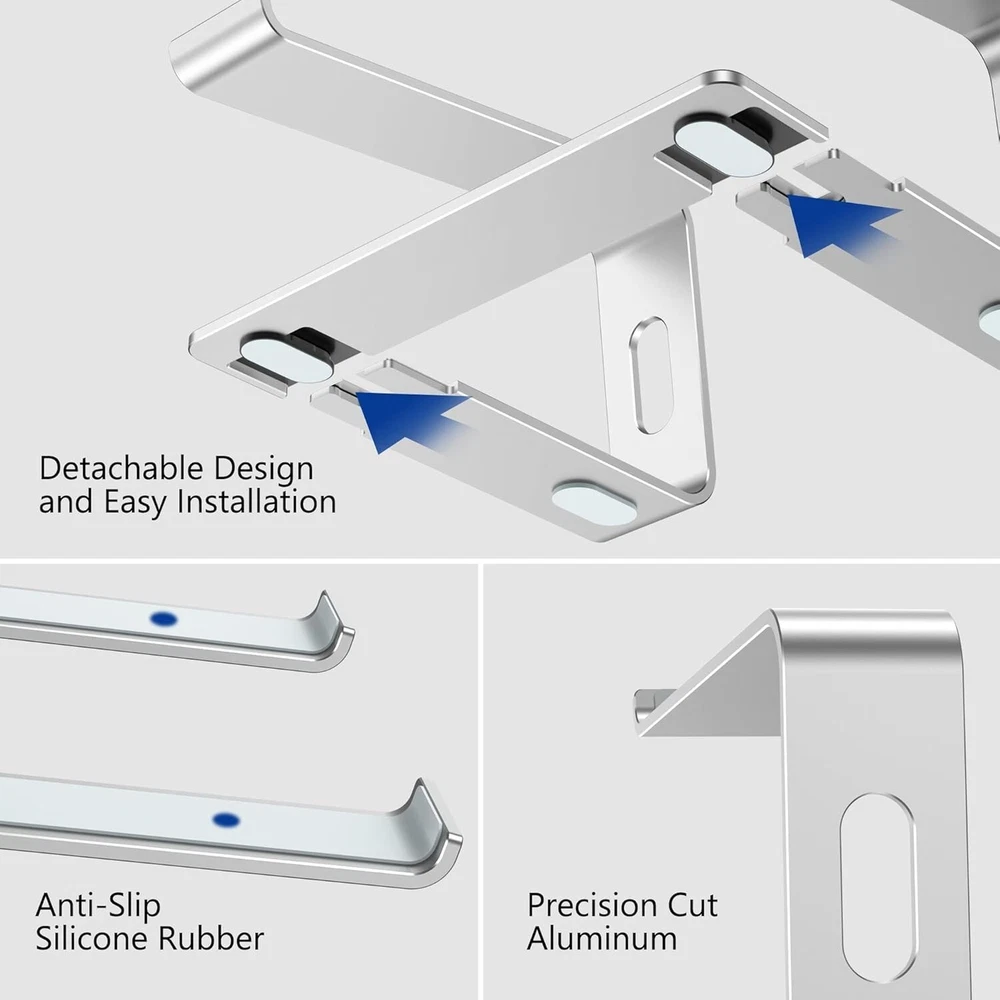 Detachable Design
and Easy Installation

Anti-Slip
Silicone Rubber

Precision Cut
Aluminum