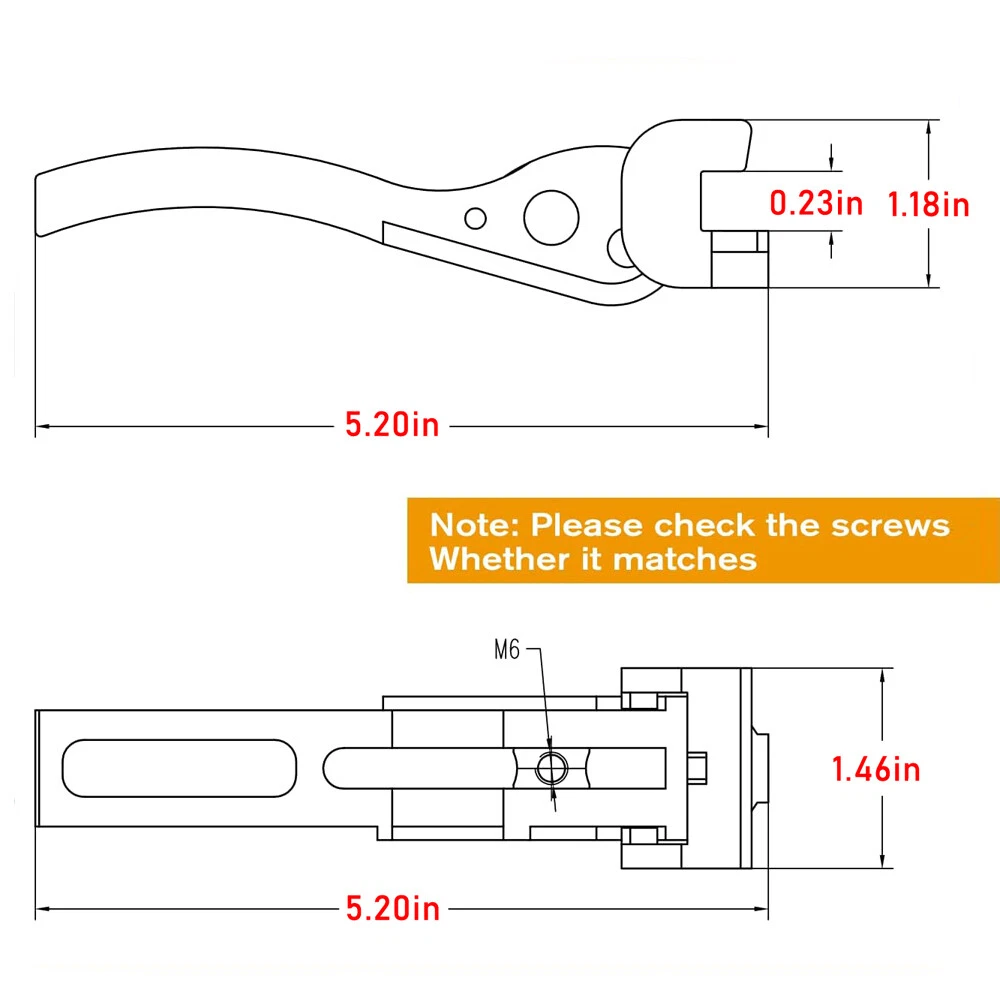 0.23in
1.18in
5.20in

Note: Please check the screws
Whether it matches

M6
1.46in
5.20in