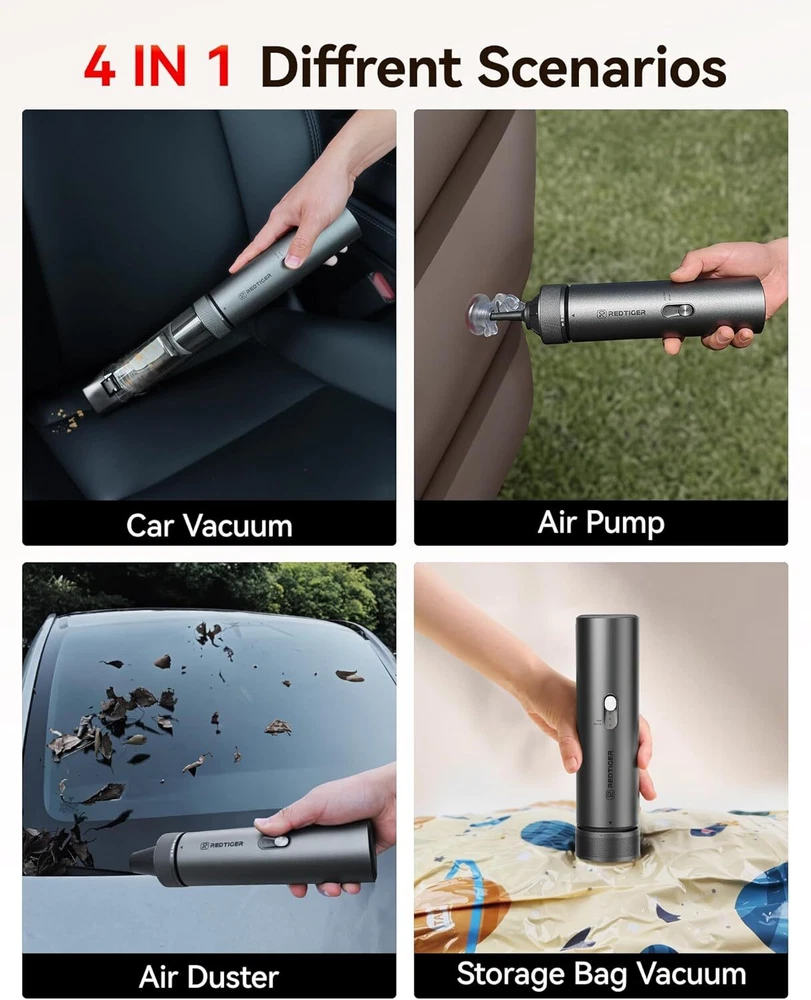 4 IN 1 Diffrent Scenarios

REDTIGER

Car Vacuum

REDTIGER

Air Pump

REDTIGER

Air Duster

REDTIGER

Storage Bag Vacuum