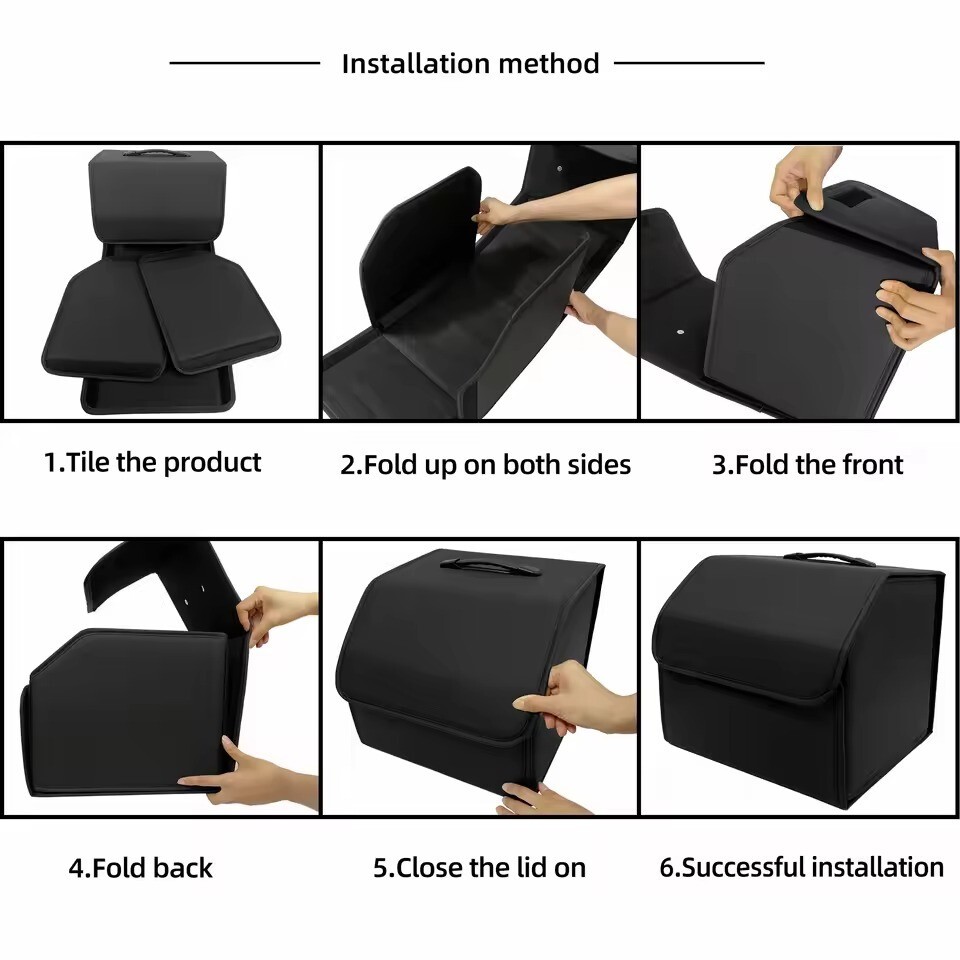 Installation method

1.Tile the product

2.Fold up on both sides

3.Fold the front

4.Fold back

5.Close the lid on

6.Successful installation