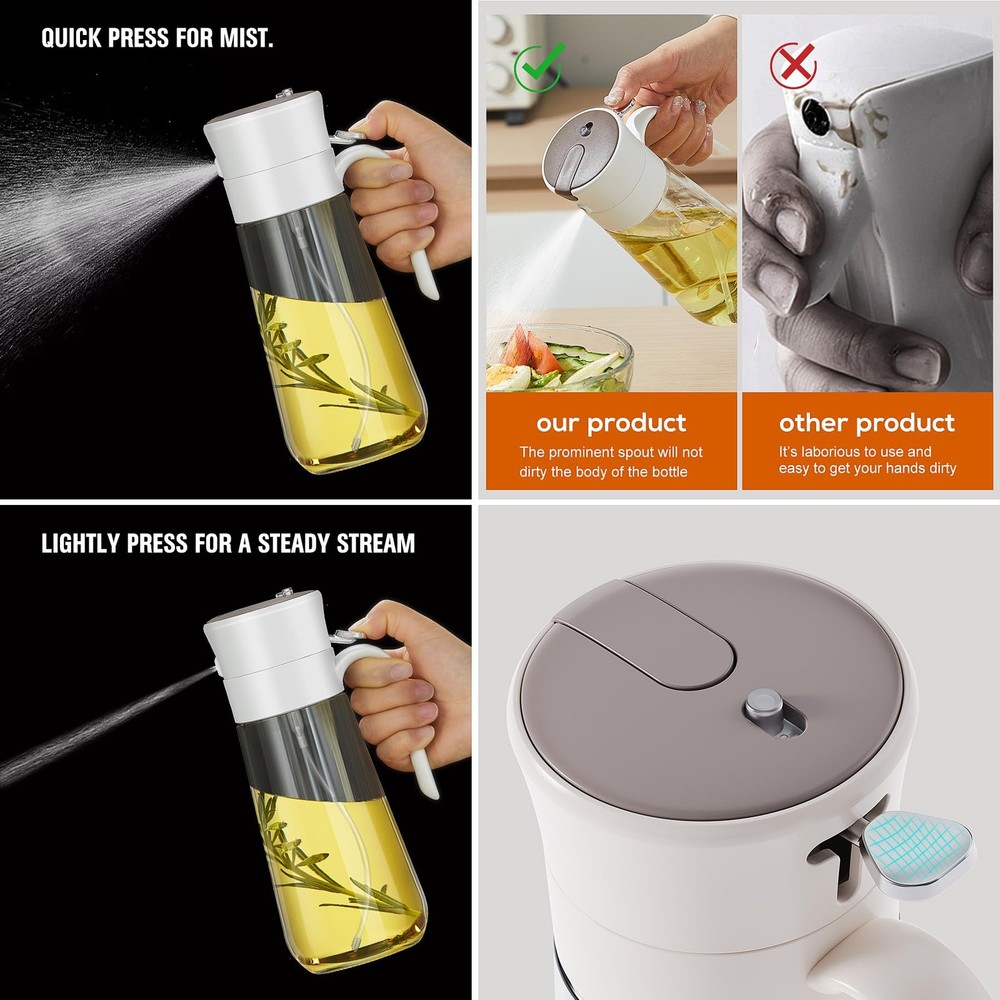 QUICK PRESS FOR MIST.

our product
The prominent spout will not dirty the body of the bottle

other product
It's laborious to use and easy to get your hands dirty

LIGHTLY PRESS FOR A STEADY STREAM