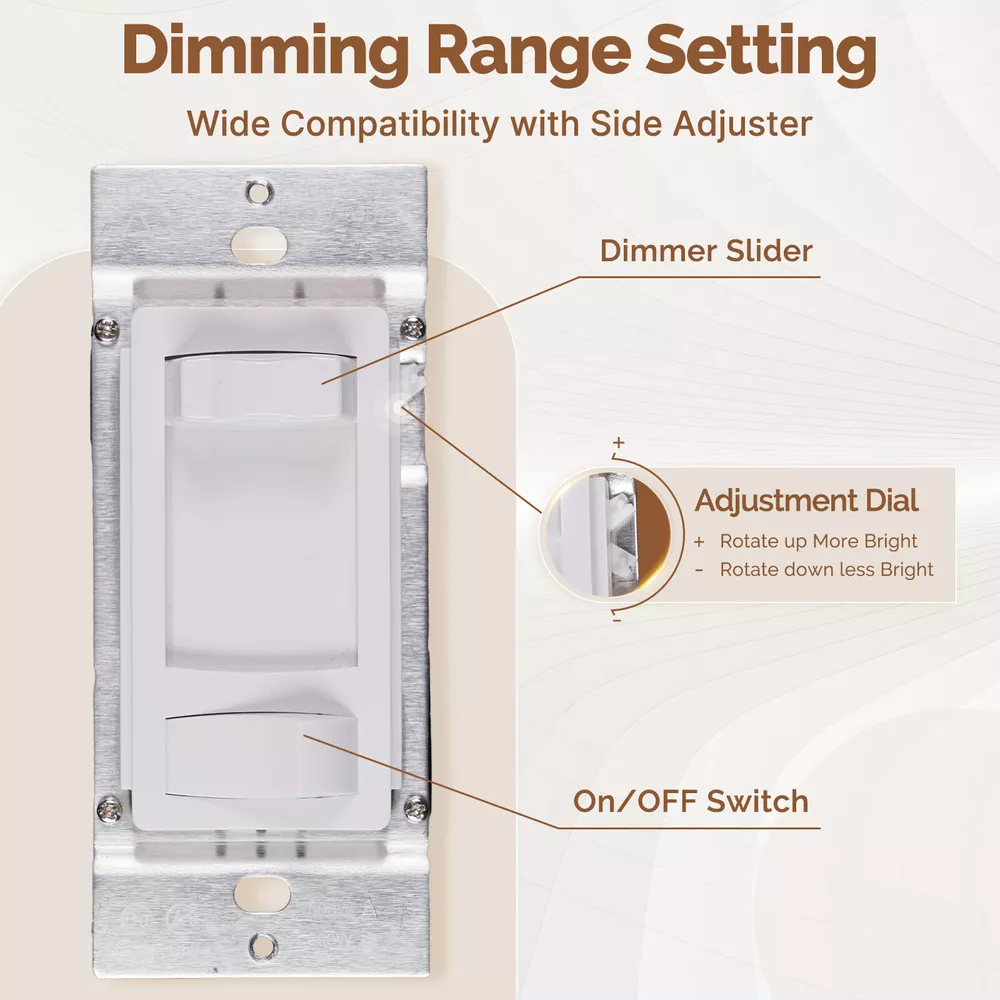 Dimming Range Setting

Wide Compatibility with Side Adjuster

Dimmer Slider

+

Adjustment Dial

+ Rotate up More Bright

- Rotate down less Bright

-

On/OFF Switch