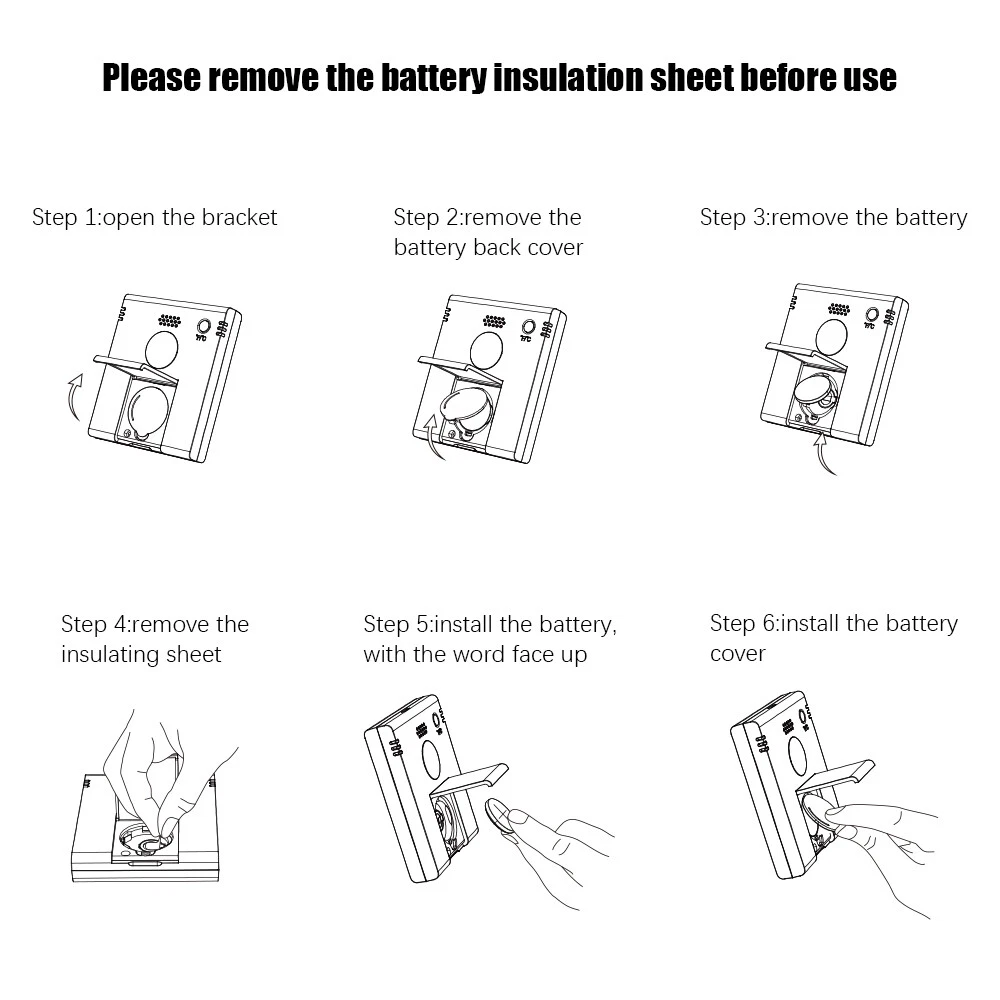 Please remove the battery insulation sheet before use

Step 1:open the bracket

Step 2:remove the battery back cover

Step 3:remove the battery

Step 4:remove the insulating sheet

Step 5:install the battery, with the word face up

Step 6:install the battery cover