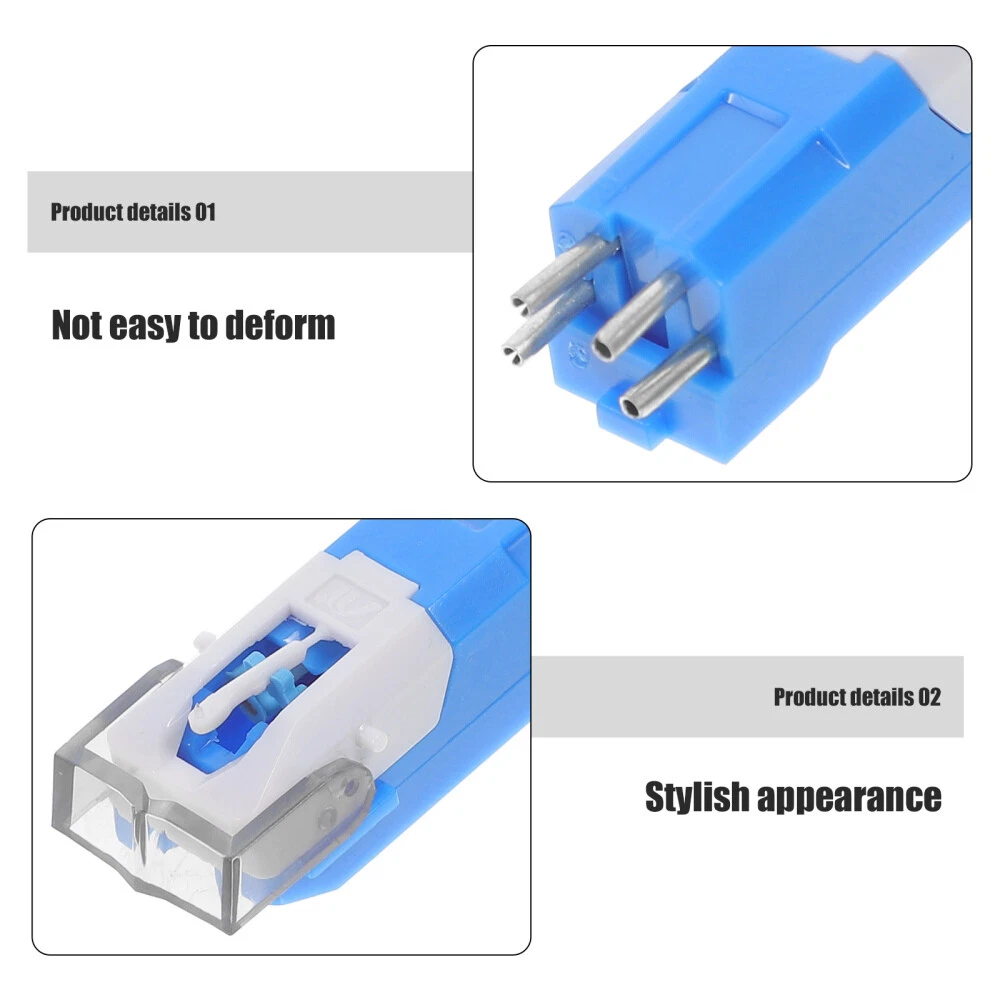 Product details 01

Not easy to deform

Product details 02

Stylish appearance