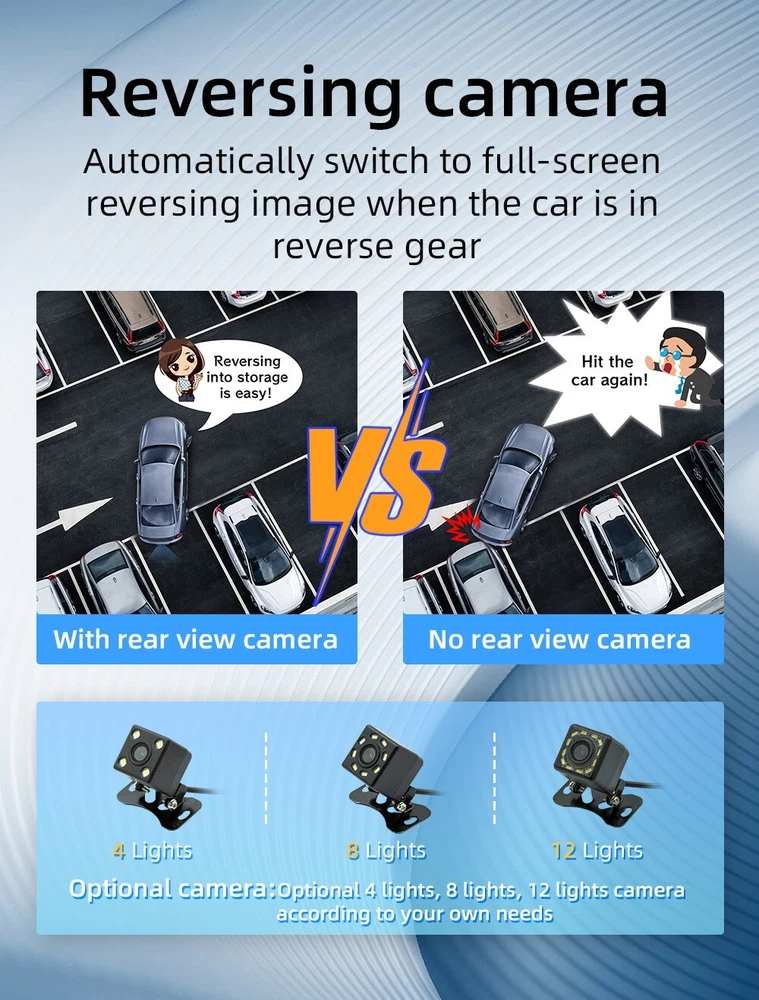 Reversing camera

Automatically switch to full-screen reversing image when the car is in reverse gear

Reversing into storage is easy!

VS

Hit the car again!

With rear view camera

No rear view camera

4 Lights

8 Lights

12 Lights

Optional camera:Optional 4 lights, 8 lights, 12 lights camera according to your own needs