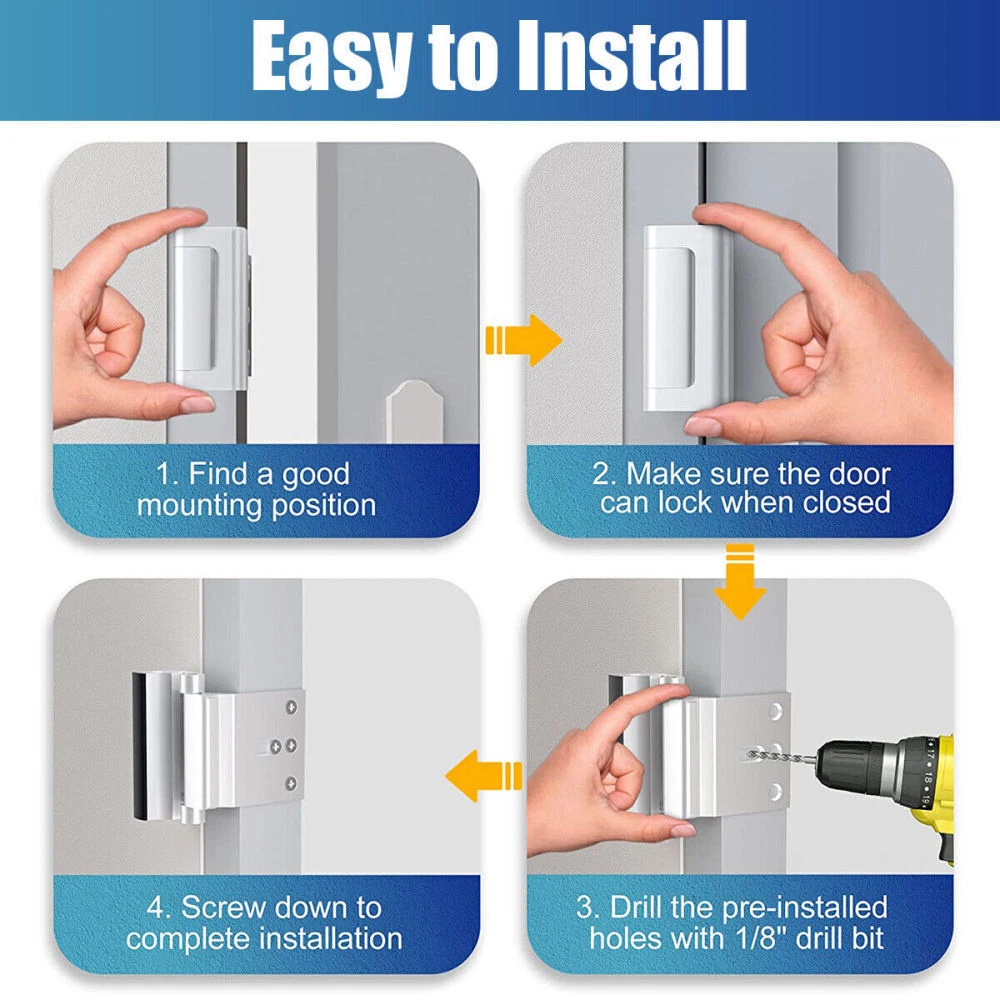 Easy to Install

1. Find a good mounting position

2. Make sure the door can lock when closed

3. Drill the pre-installed holes with 1/8" drill bit

4. Screw down to complete installation