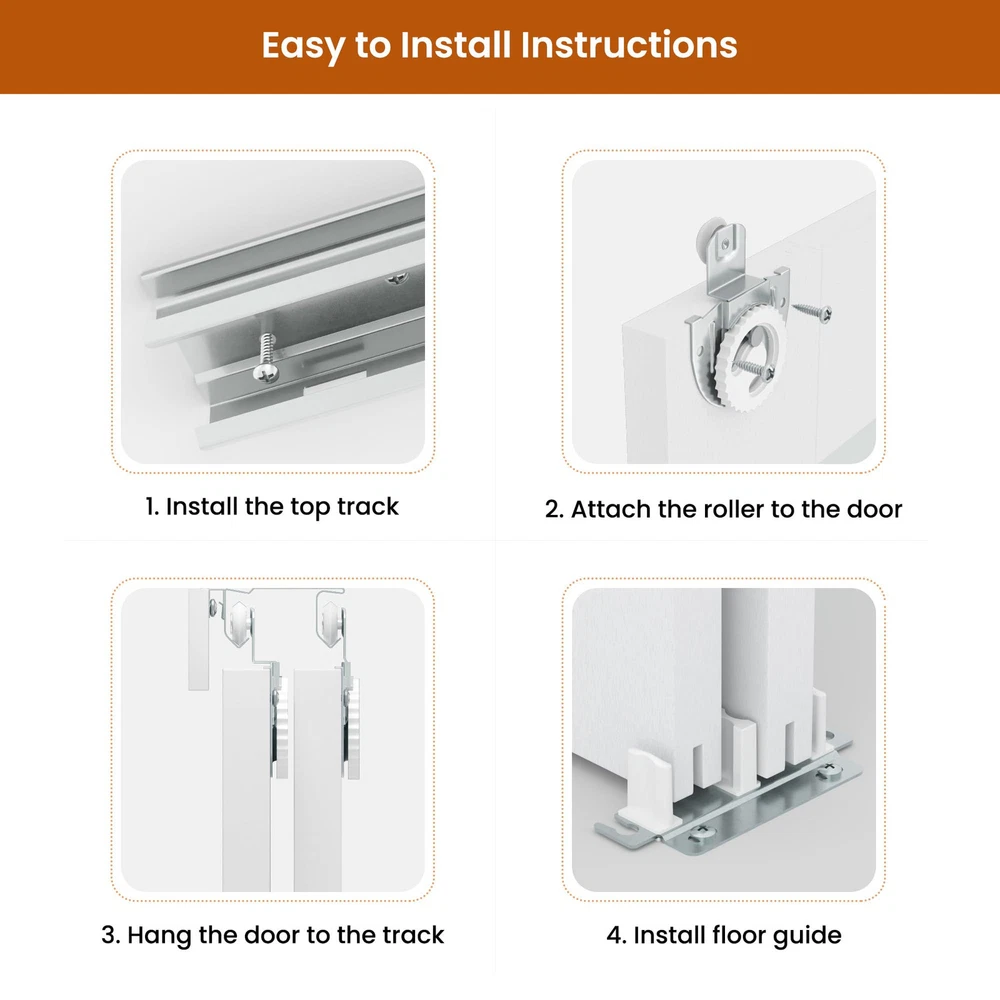 Easy to Install Instructions

1. Install the top track

2. Attach the roller to the door

3. Hang the door to the track

4. Install floor guide