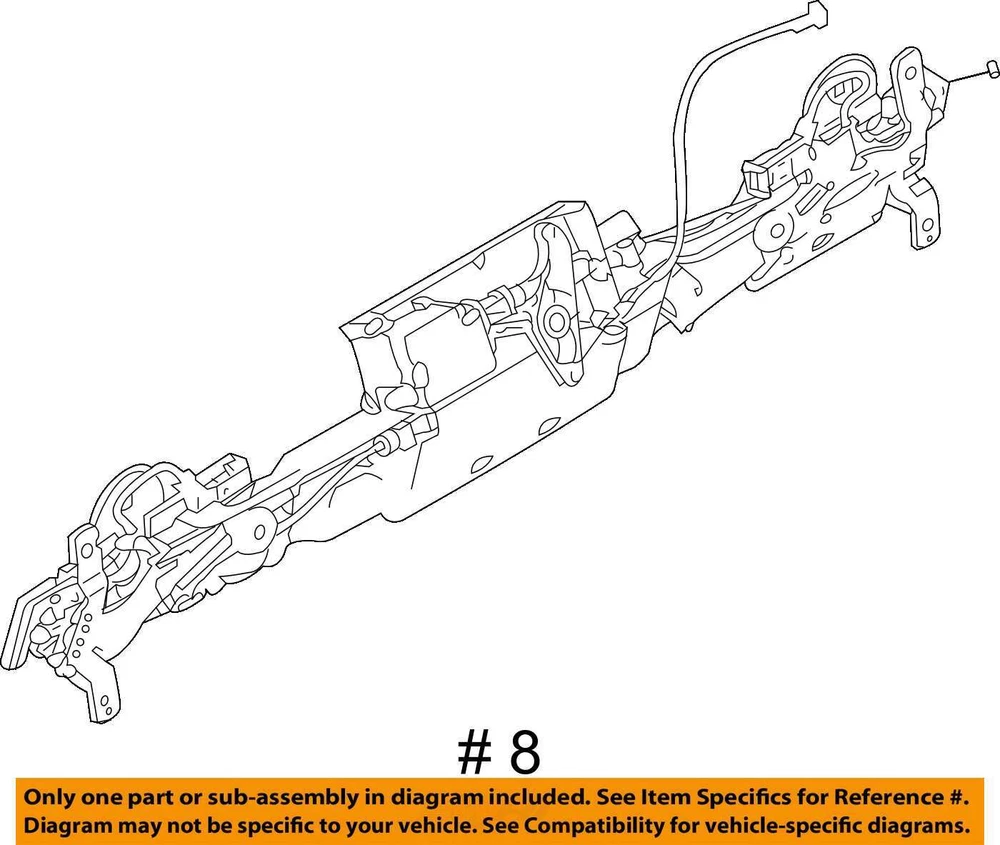 # 8

Only one part or sub-assembly in diagram included. See Item Specifics for Reference #. Diagram may not be specific to your vehicle. See Compatibility for vehicle-specific diagrams.