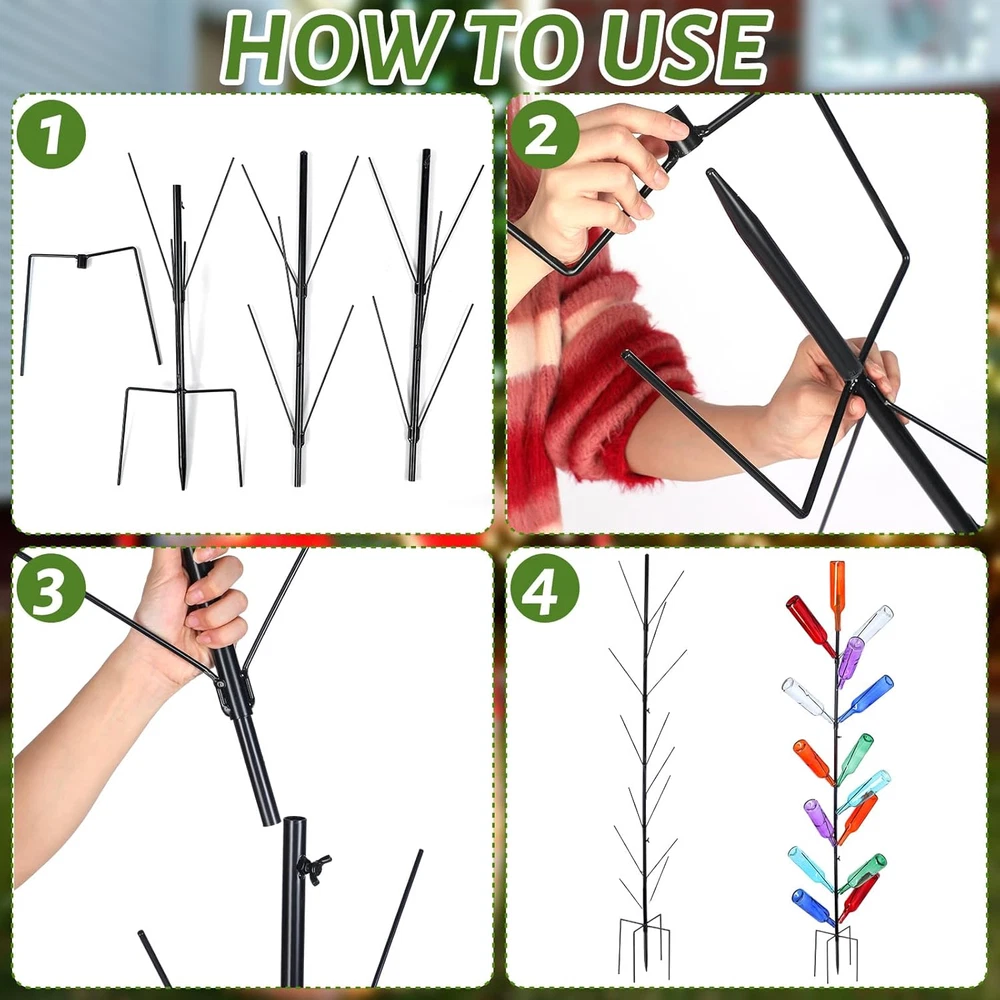 HOW TO USE

1

2

3

4