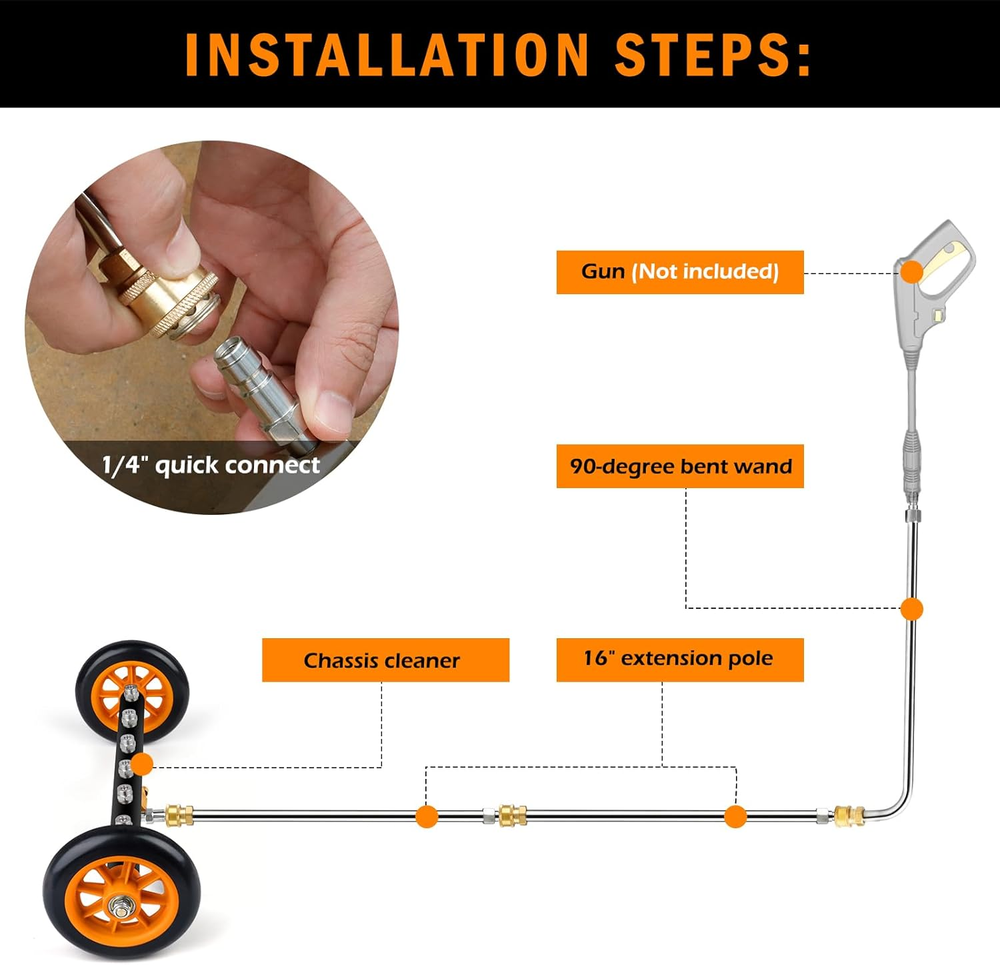 INSTALLATION STEPS:

1/4" quick connect

Gun (Not included)

90-degree bent wand

Chassis cleaner

16" extension pole