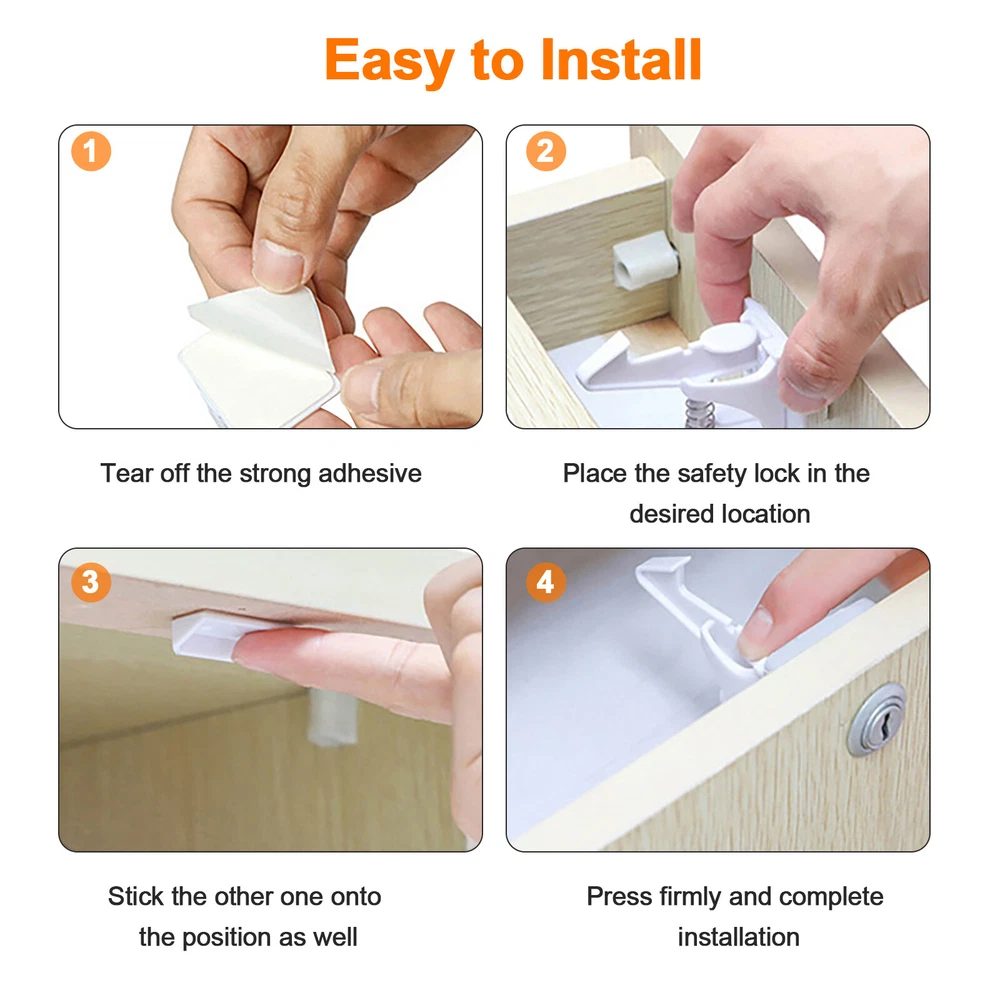 Easy to Install

1

Tear off the strong adhesive

2

Place the safety lock in the desired location

3

Stick the other one onto the position as well

4

Press firmly and complete installation