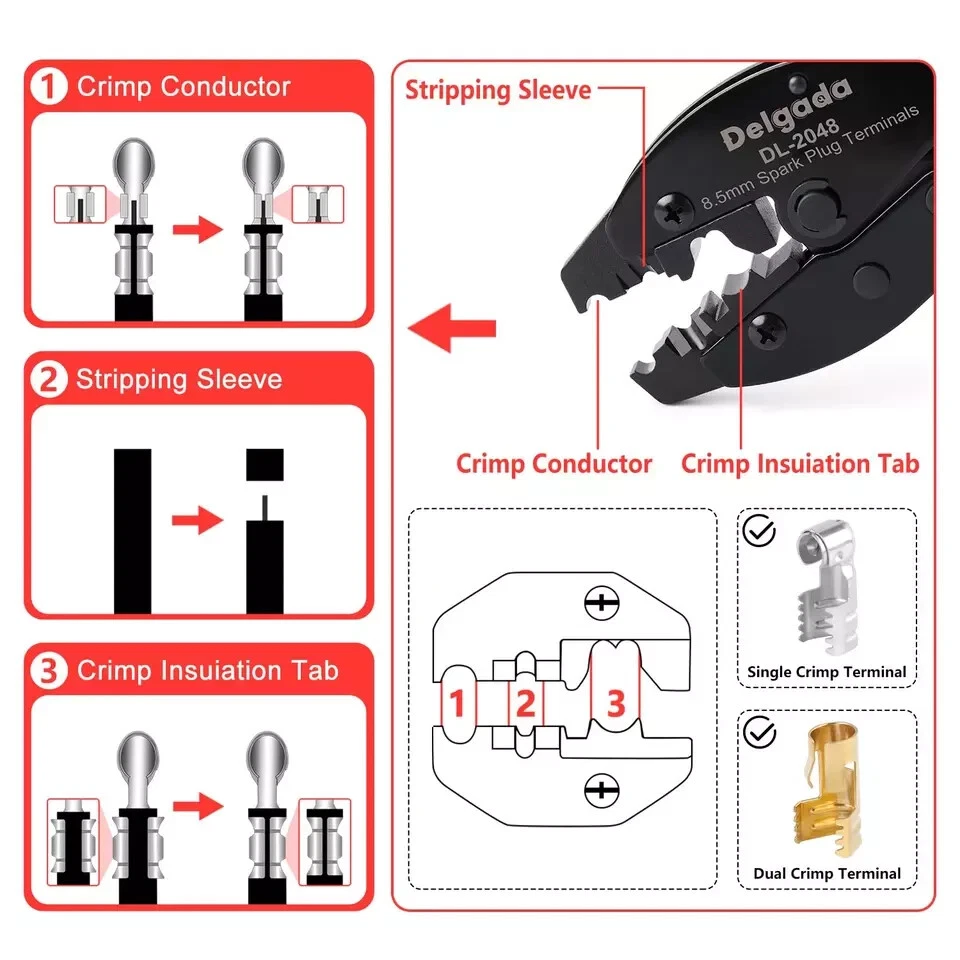 1 Crimp Conductor

2 Stripping Sleeve

3 Crimp Insuiation Tab

Stripping Sleeve

Delgada
DL-2048
8.5mm Spark Plug Terminals

Crimp Conductor

Crimp Insuiation Tab

1 2 3

Single Crimp Terminal

Dual Crimp Terminal