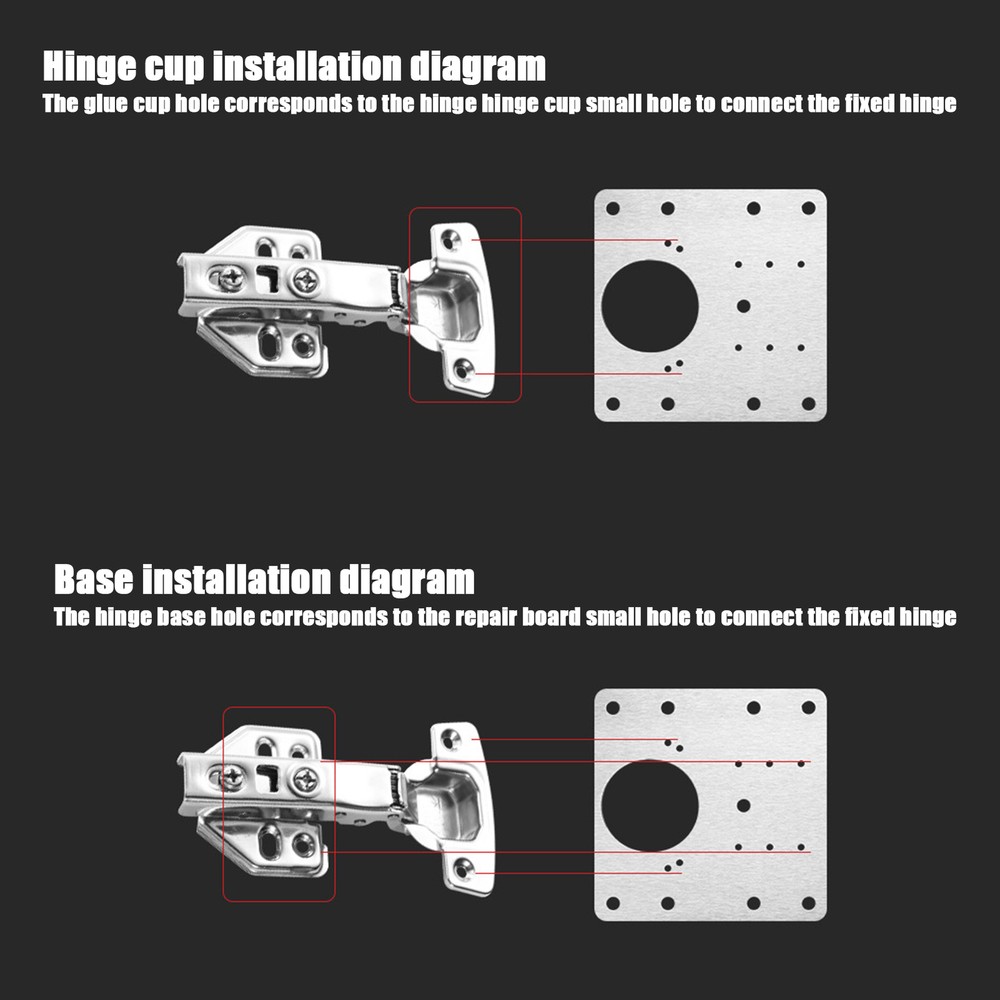 Hinge cup installation diagram
The glue cup hole corresponds to the hinge hinge cup small hole to connect the fixed hinge

Base installation diagram
The hinge base hole corresponds to the repair board small hole to connect the fixed hinge