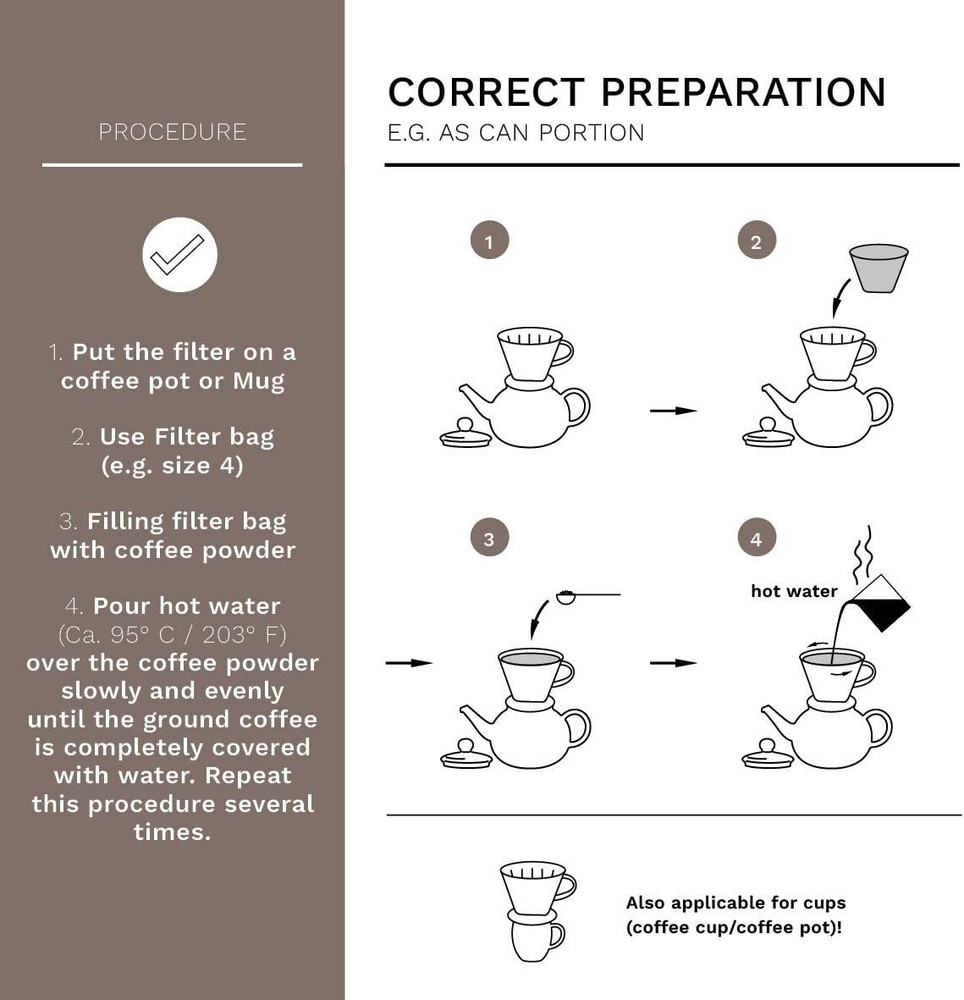 PROCEDURE

1. Put the filter on a coffee pot or Mug

2. Use Filter bag (e.g. size 4)

3. Filling filter bag with coffee powder

4. Pour hot water (Ca. 95° C / 203° F) over the coffee powder slowly and evenly until the ground coffee is completely covered with water. Repeat this procedure several times.

CORRECT PREPARATION
E.G. AS CAN PORTION

1

2

3

4

hot water

Also applicable for cups (coffee cup/coffee pot)!