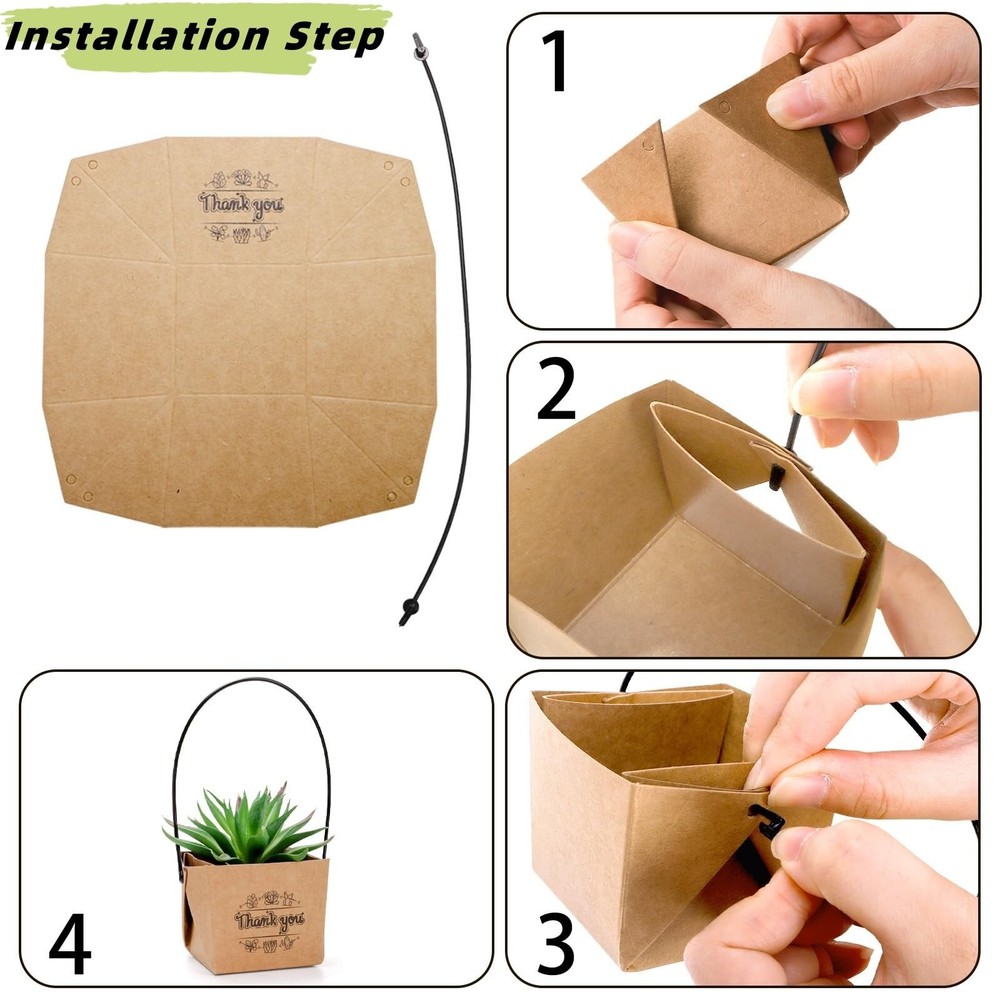 Installation Step

Thank you

1

2

4

Thank you

3