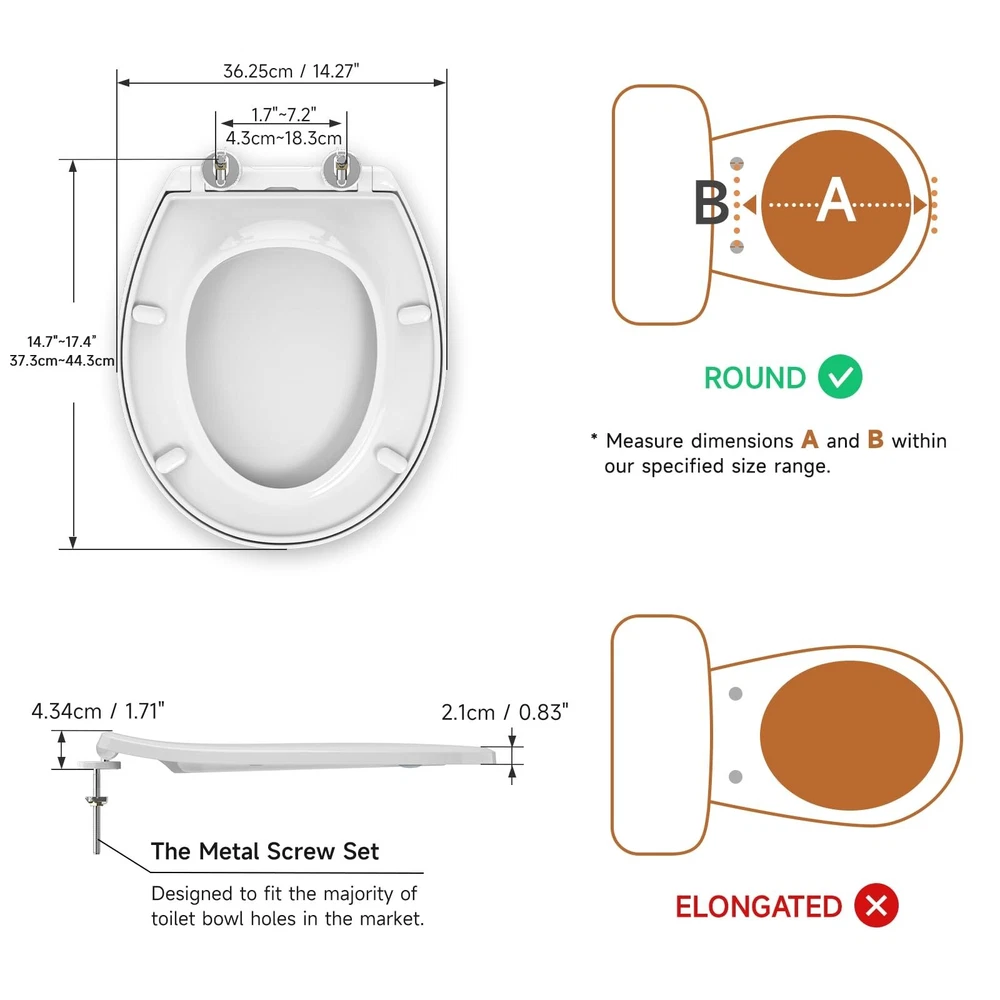 36.25cm / 14.27"

1.7"~7.2"
4.3cm~18.3cm

14.7"~17.4"
37.3cm~44.3cm

B A

ROUND

* Measure dimensions A and B within our specified size range.

4.34cm / 1.71"

2.1cm / 0.83"

The Metal Screw Set

Designed to fit the majority of toilet bowl holes in the market.

ELONGATED