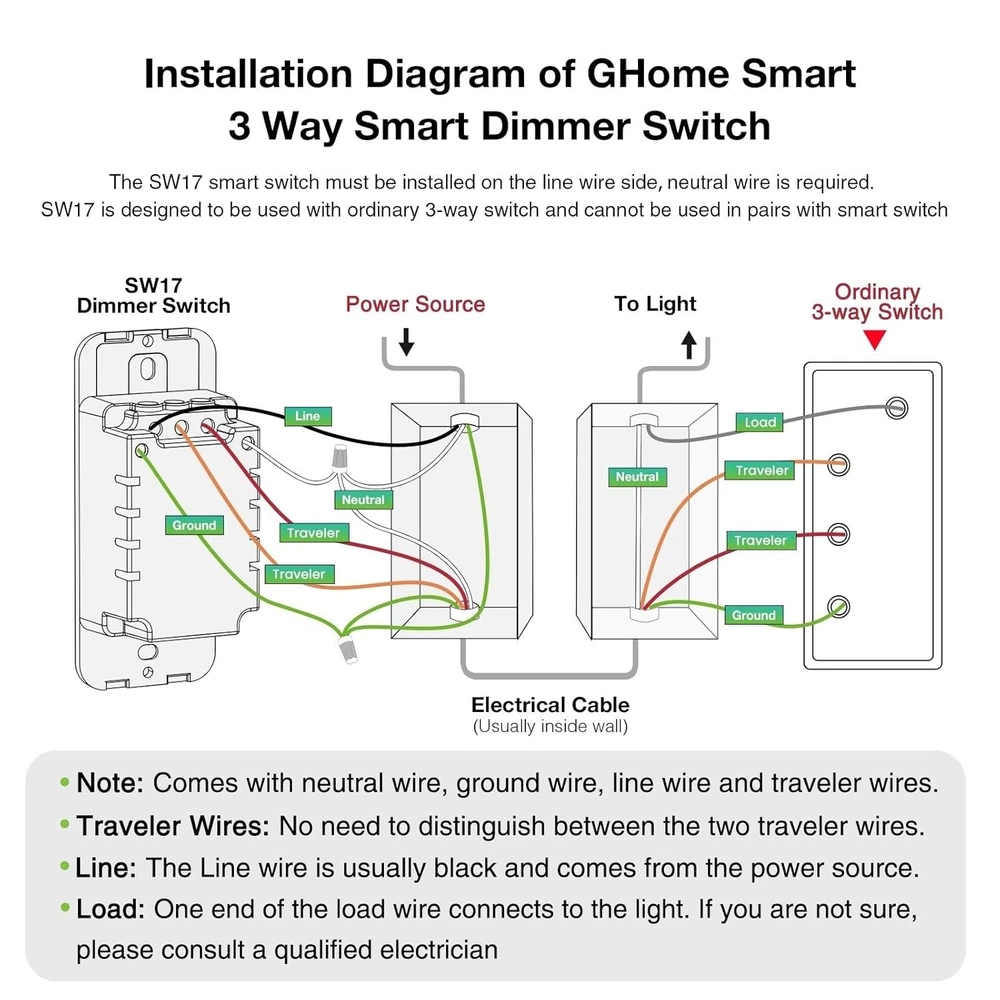 Installation Diagram of GHome Smart
3 Way Smart Dimmer Switch

The SW17 smart switch must be installed on the line wire side, neutral wire is required.
SW17 is designed to be used with ordinary 3-way switch and cannot be used in pairs with smart switch

SW17
Dimmer Switch

Power Source

To Light

Ordinary
3-way Switch

Line

Neutral

Ground

Traveler

Traveler

Neutral

Load

Traveler

Traveler

Ground

Electrical Cable
(Usually inside wall)

• Note: Comes with neutral wire, ground wire, line wire and traveler wires.
• Traveler Wires: No need to distinguish between the two traveler wires.
• Line: The Line wire is usually black and comes from the power source.
• Load: One end of the load wire connects to the light. If you are not sure, please consult a qualified electrician