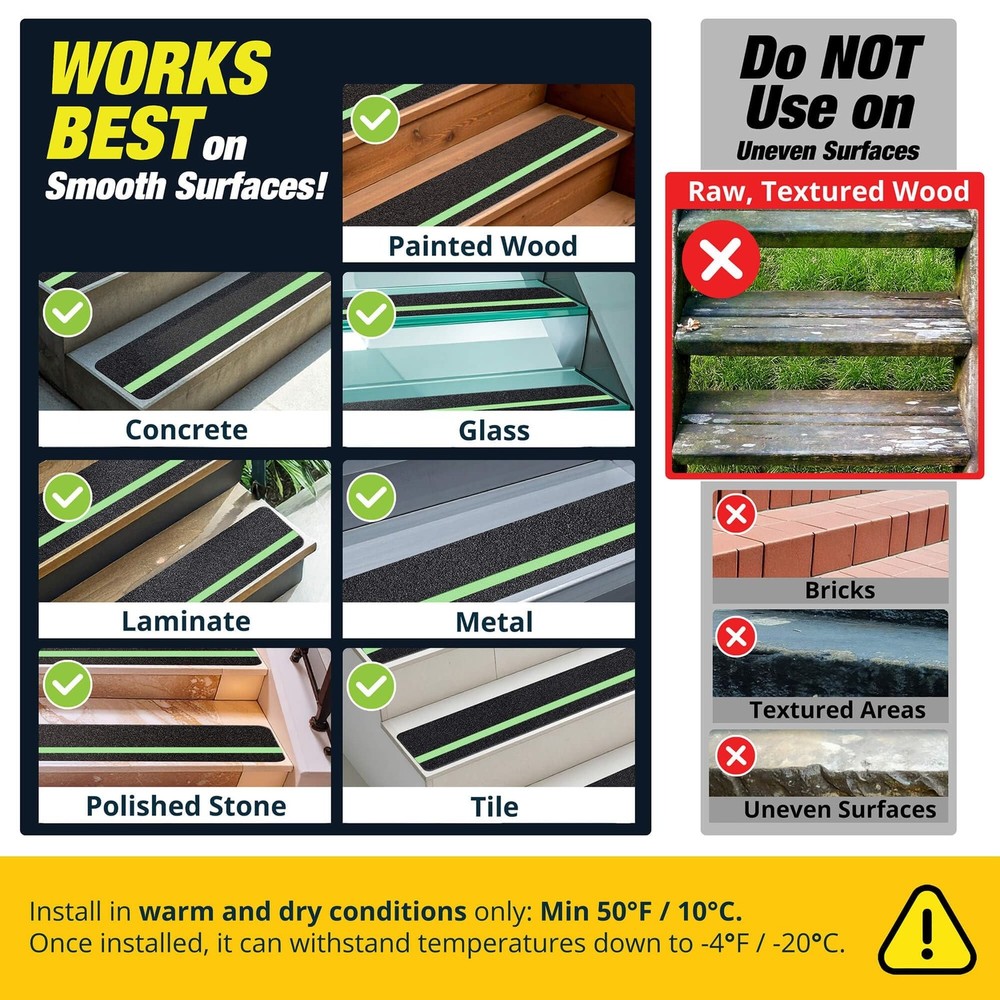 WORKS BEST on Smooth Surfaces!

Painted Wood

Concrete

Glass

Laminate

Metal

Polished Stone

Tile

Do NOT Use on Uneven Surfaces

Raw, Textured Wood

Bricks

Textured Areas

Uneven Surfaces

Install in warm and dry conditions only: Min 50°F / 10°C.
Once installed, it can withstand temperatures down to -4°F / -20°C.