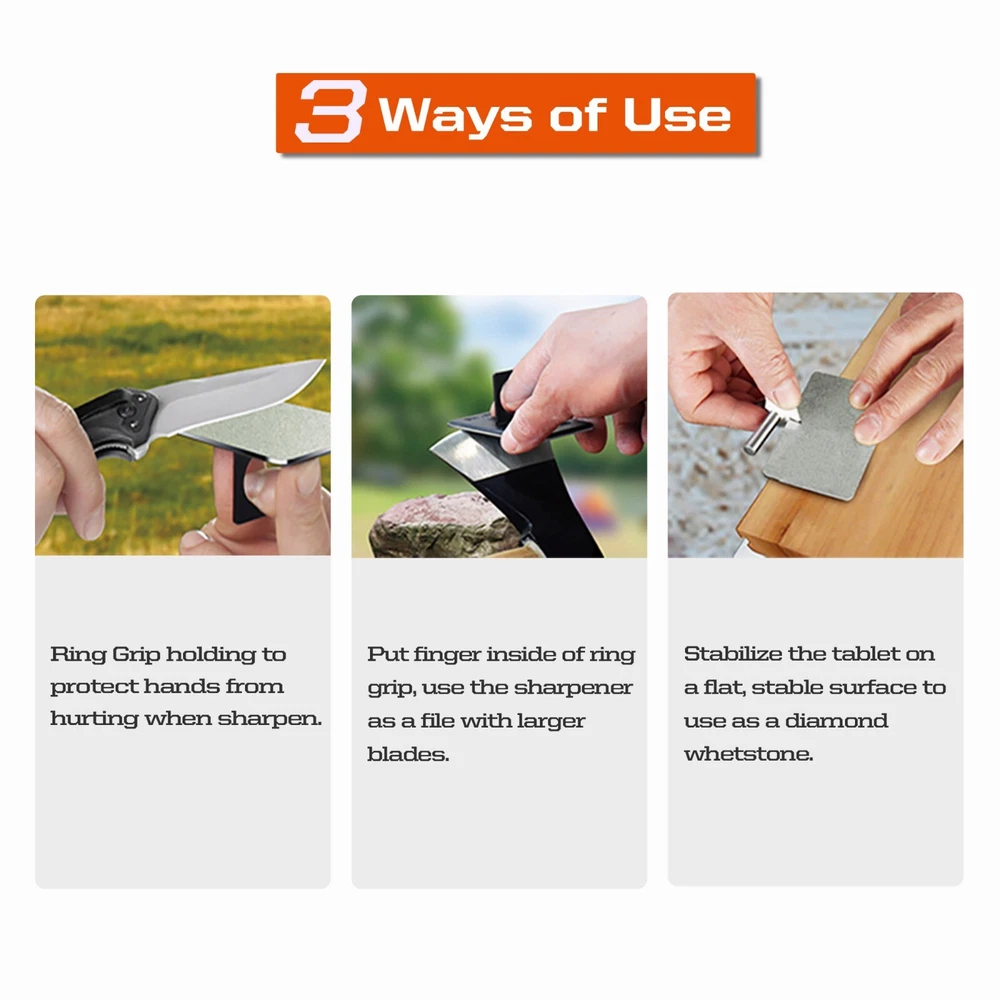 3 Ways of Use

Ring Grip holding to protect hands from hurting when sharpen.

Put finger inside of ring grip, use the sharpener as a file with larger blades.

Stabilize the tablet on a flat, stable surface to use as a diamond whetstone.