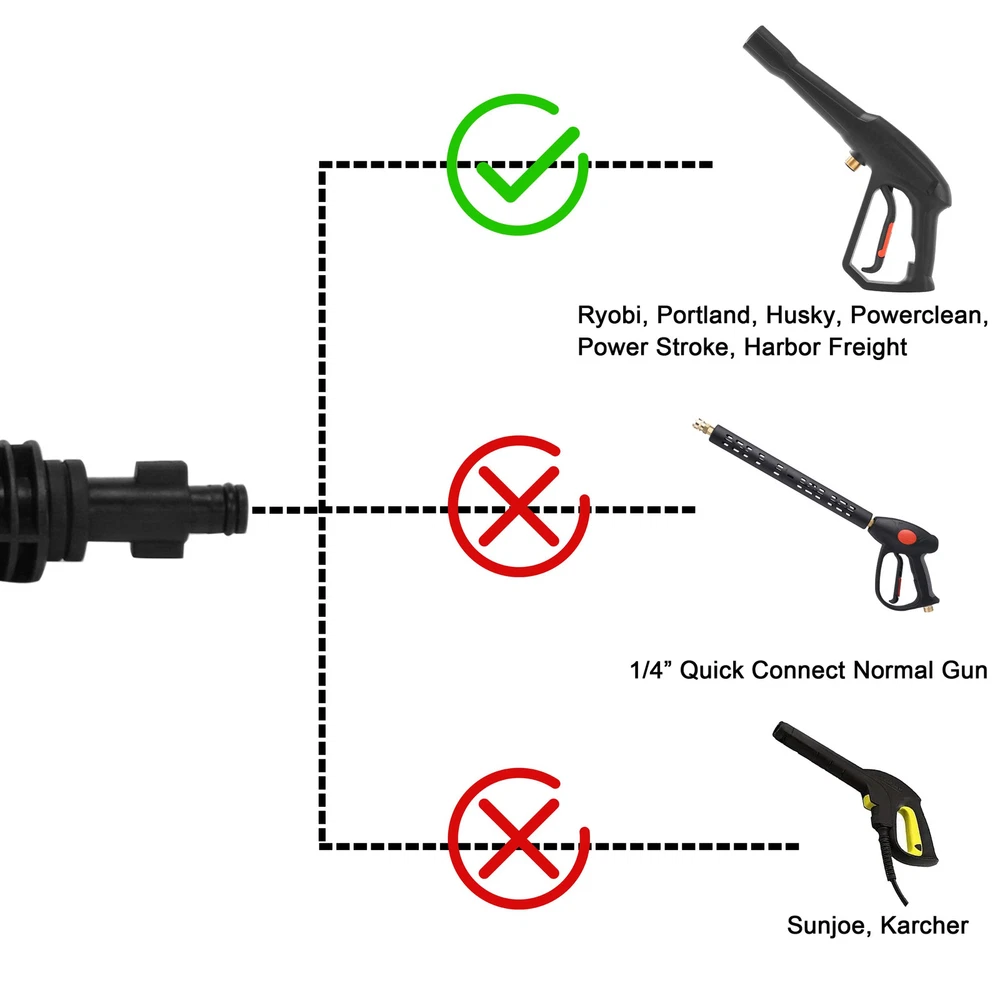 Ryobi, Portland, Husky, Powerclean, Power Stroke, Harbor Freight

1/4” Quick Connect Normal Gun

Sunjoe, Karcher