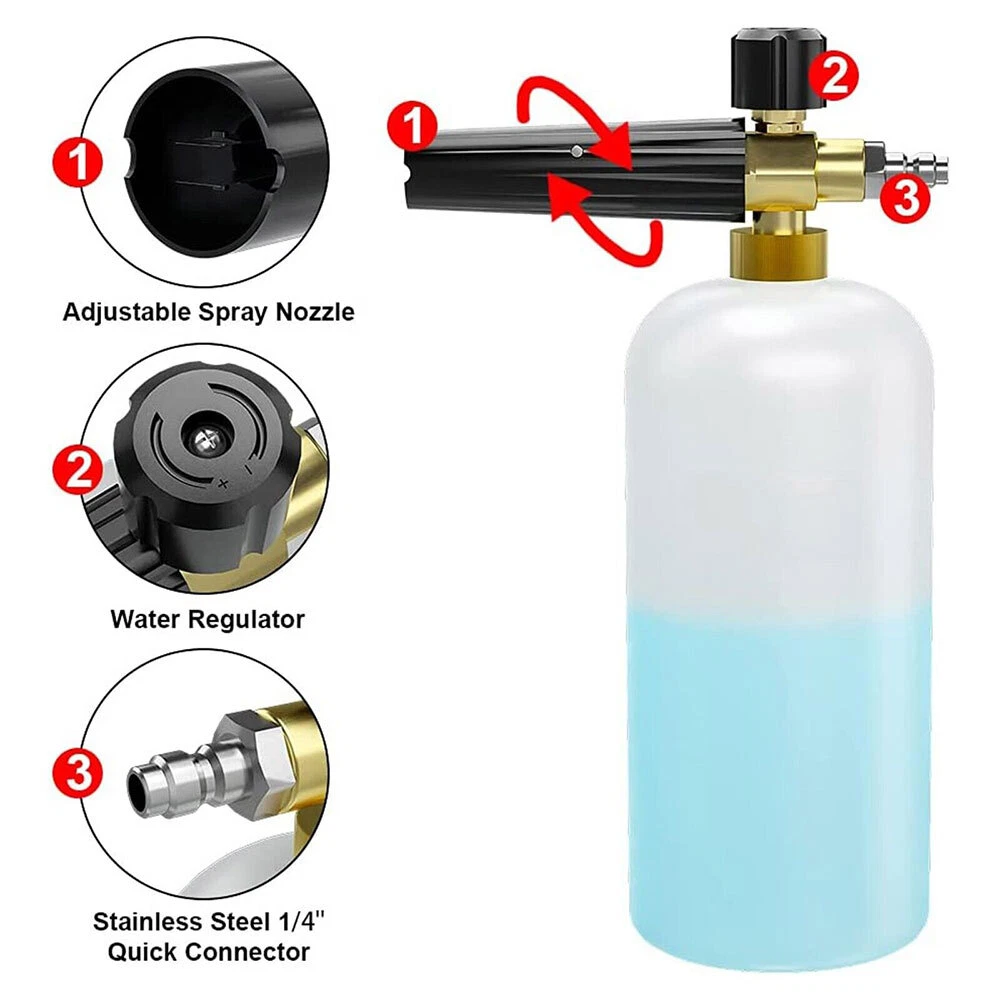 1

Adjustable Spray Nozzle

2

+ -

Water Regulator

3

Stainless Steel 1/4" Quick Connector

1

2

3