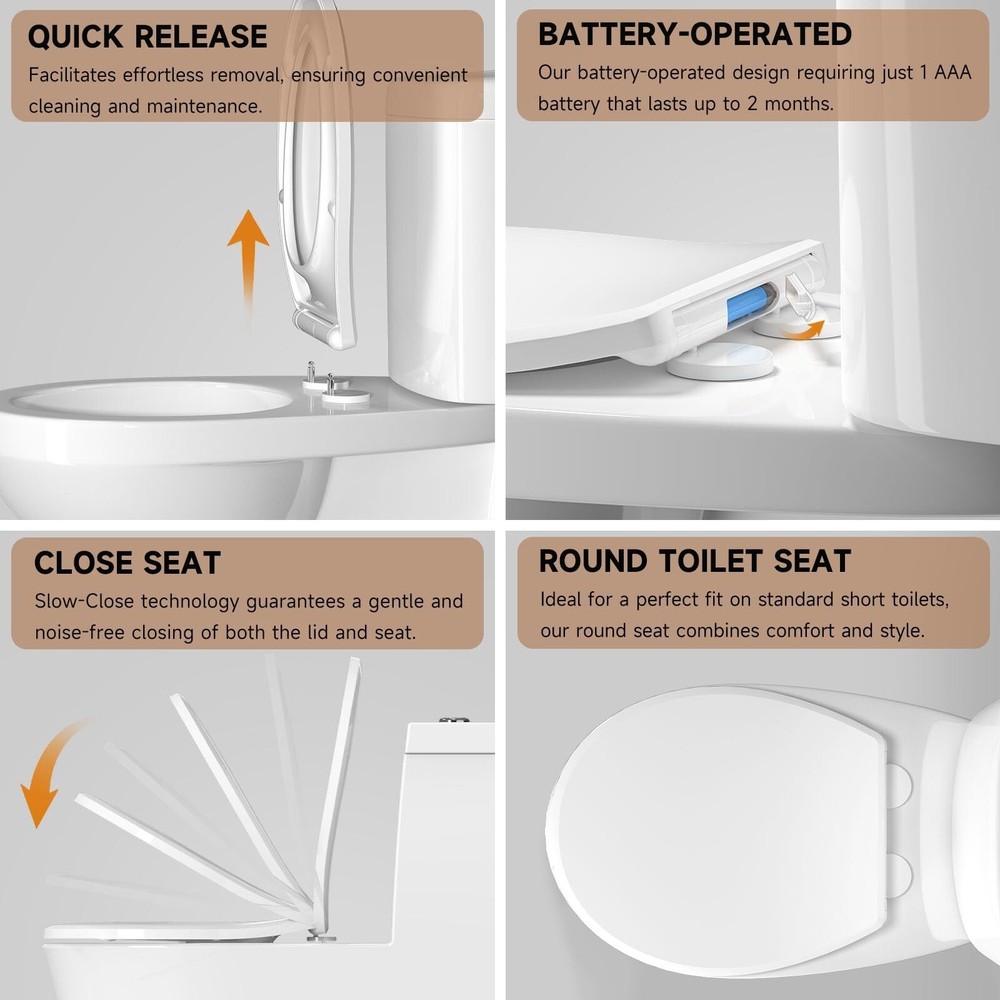 QUICK RELEASE

Facilitates effortless removal, ensuring convenient cleaning and maintenance.

BATTERY-OPERATED

Our battery-operated design requiring just 1 AAA battery that lasts up to 2 months.

CLOSE SEAT

Slow-Close technology guarantees a gentle and noise-free closing of both the lid and seat.

ROUND TOILET SEAT

Ideal for a perfect fit on standard short toilets, our round seat combines comfort and style.