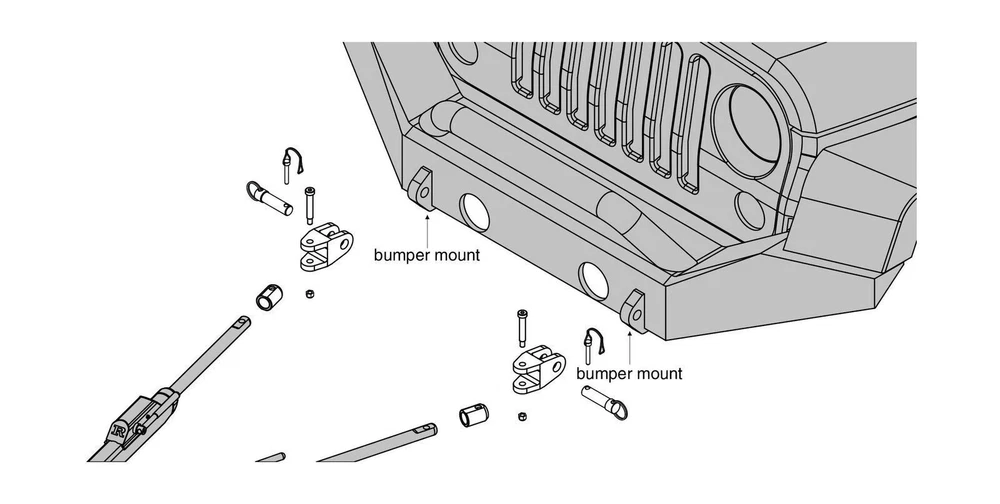 bumper mount

bumper mount

R