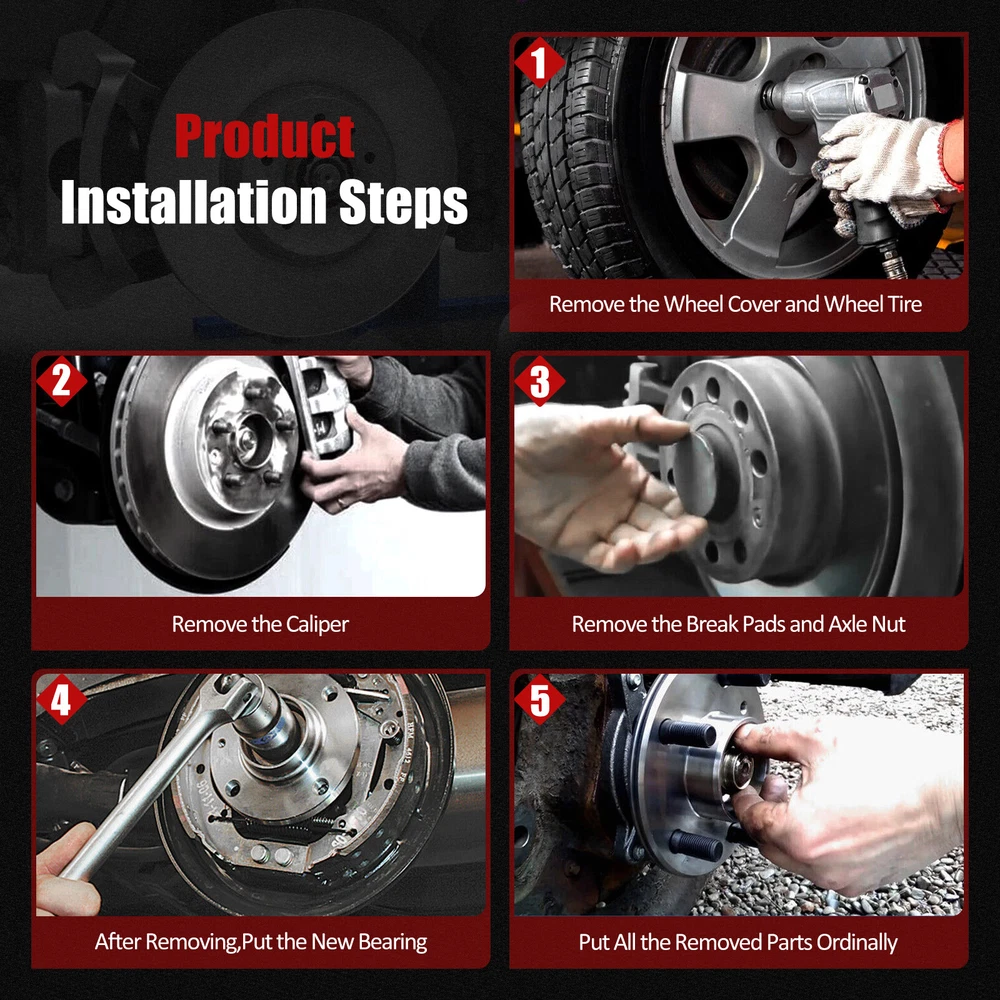 Product
Installation Steps

1
Remove the Wheel Cover and Wheel Tire

2
Remove the Caliper

3
Remove the Break Pads and Axle Nut

4
After Removing,Put the New Bearing

5
Put All the Removed Parts Ordinally